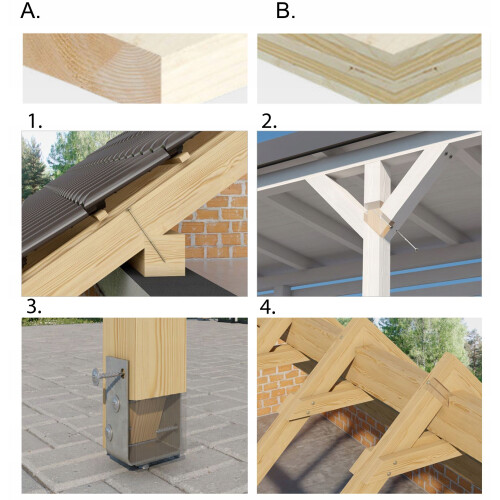 A.

B.

1.

2.

3.

4.