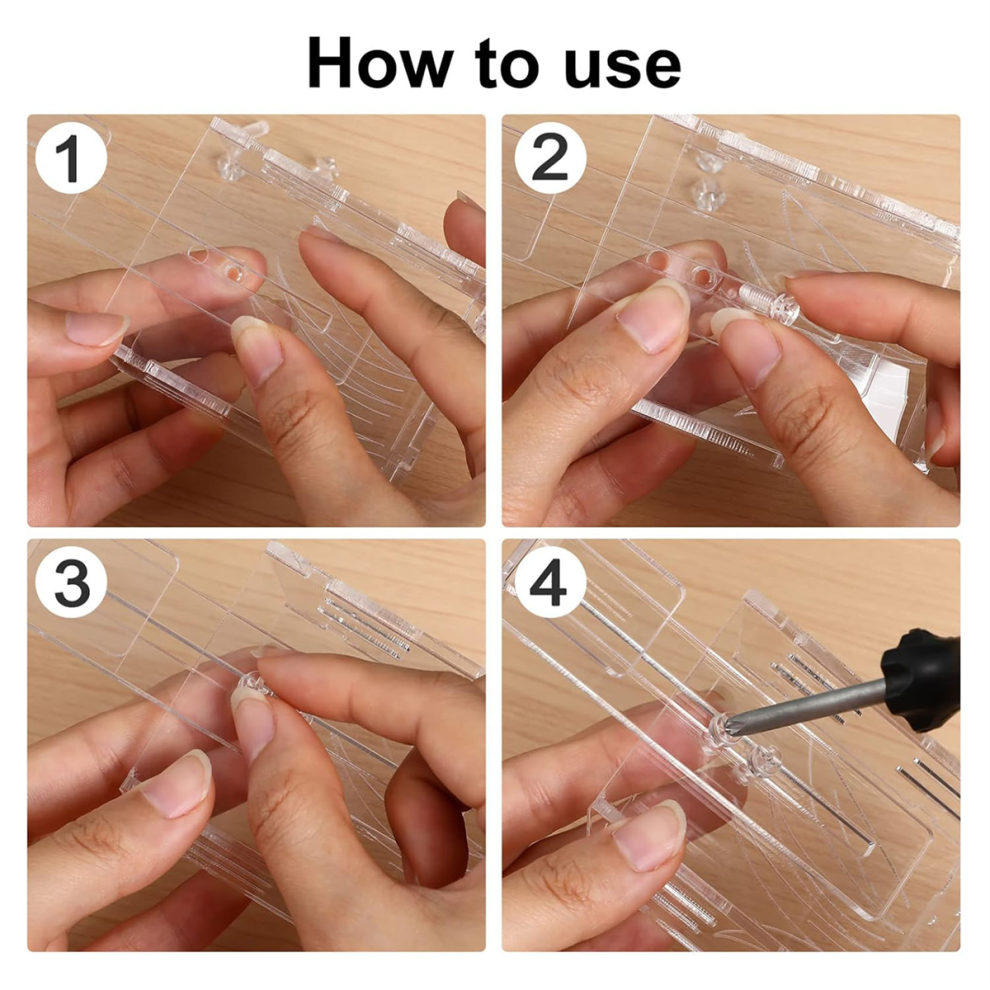 How to use

1

2

3

4