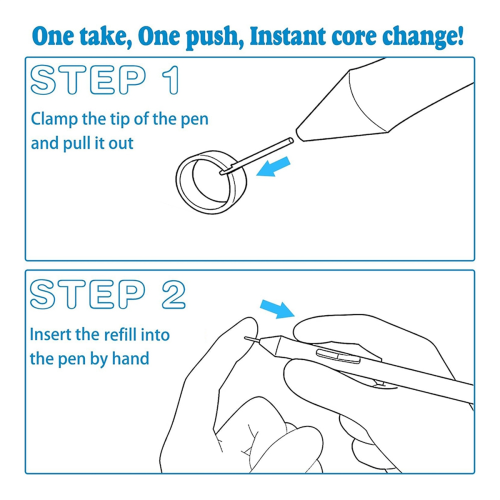 One take, One push, Instant core change!

STEP 1

Clamp the tip of the pen and pull it out

STEP 2

Insert the refill into the pen by hand