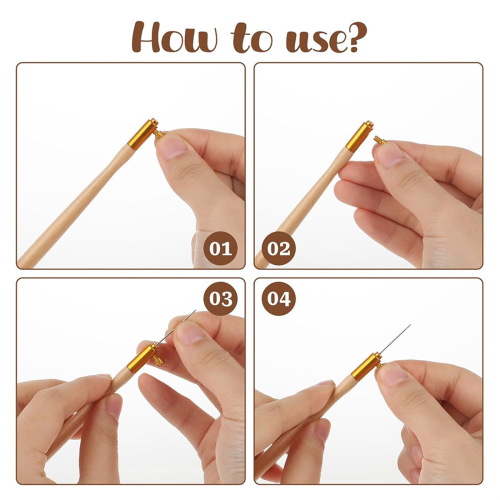 How to use?

01

02

03

04