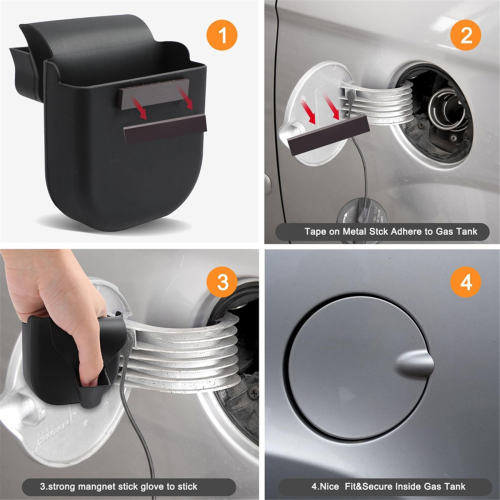 1

2

Tape on Metal Stck Adhere to Gas Tank

3

3.strong mangnet stick glove to stick

4

4.Nice Fit&Secure Inside Gas Tank