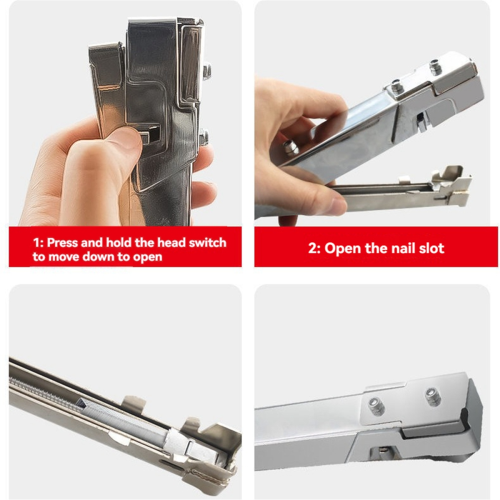 1: Press and hold the head switch to move down to open

2: Open the nail slot