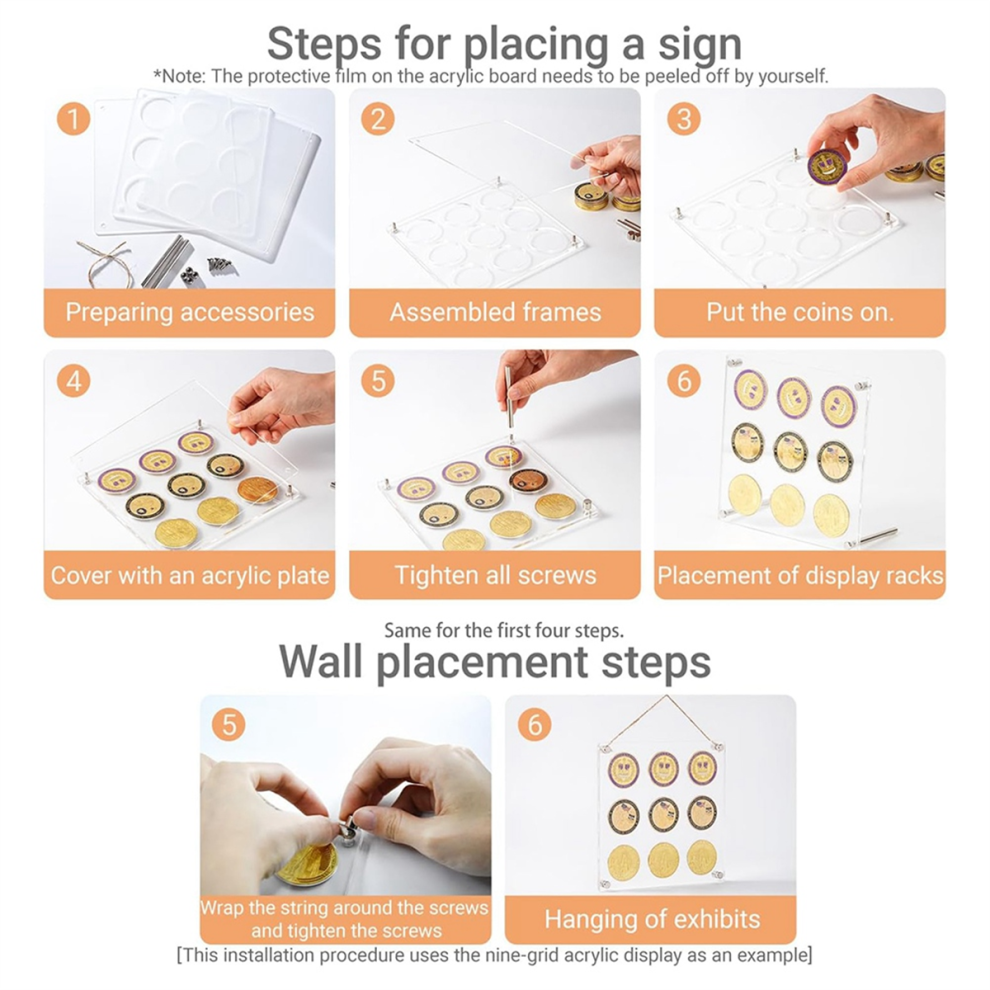 Steps for placing a sign

*Note: The protective film on the acrylic board needs to be peeled off by yourself.

1
Preparing accessories

2
Assembled frames

3
Put the coins on.

4
Cover with an acrylic plate

5
Tighten all screws

6
Placement of display racks

Same for the first four steps.

Wall placement steps

5
Wrap the string around the screws and tighten the screws

6
Hanging of exhibits

[This installation procedure uses the nine-grid acrylic display as an example]