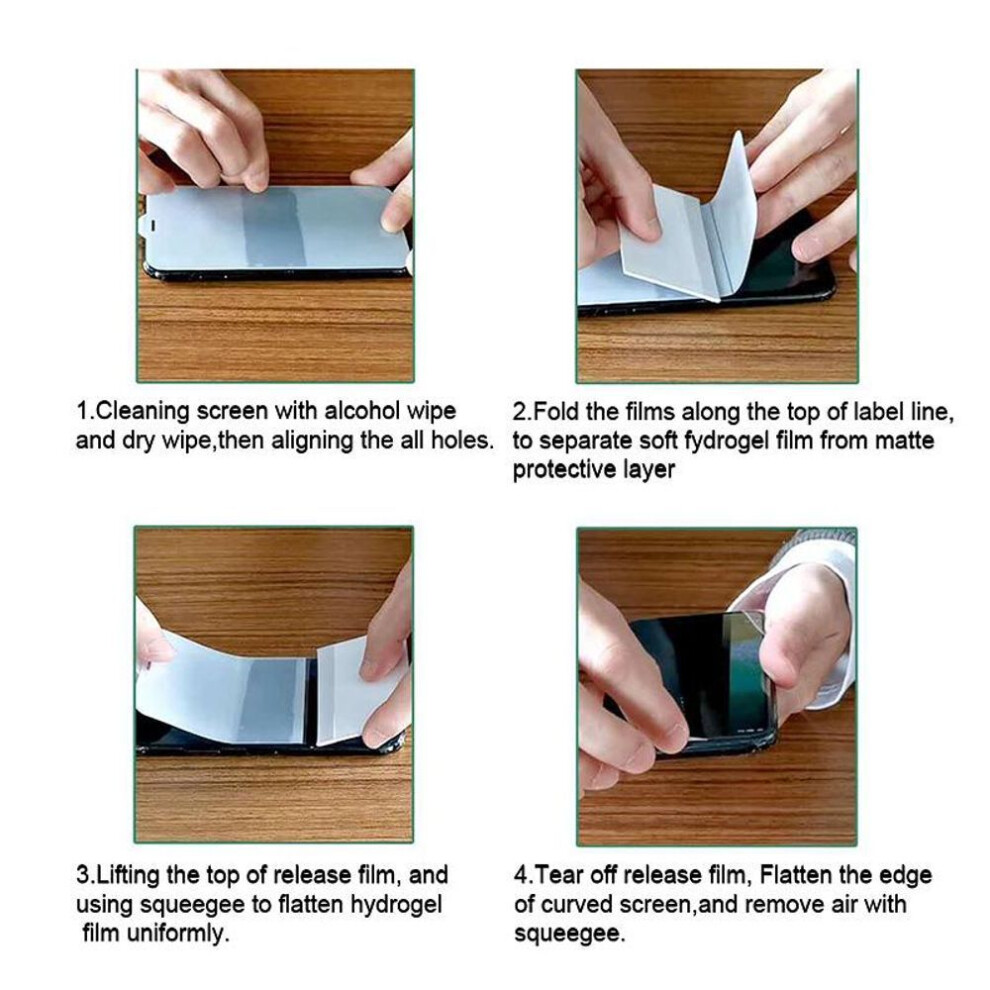 1.Cleaning screen with alcohol wipe and dry wipe,then aligning the all holes.

2.Fold the films along the top of label line, to separate soft fydrogel film from matte protective layer

3.Lifting the top of release film, and using squeegee to flatten hydrogel film uniformly.

4.Tear off release film, Flatten the edge of curved screen,and remove air with squeegee.