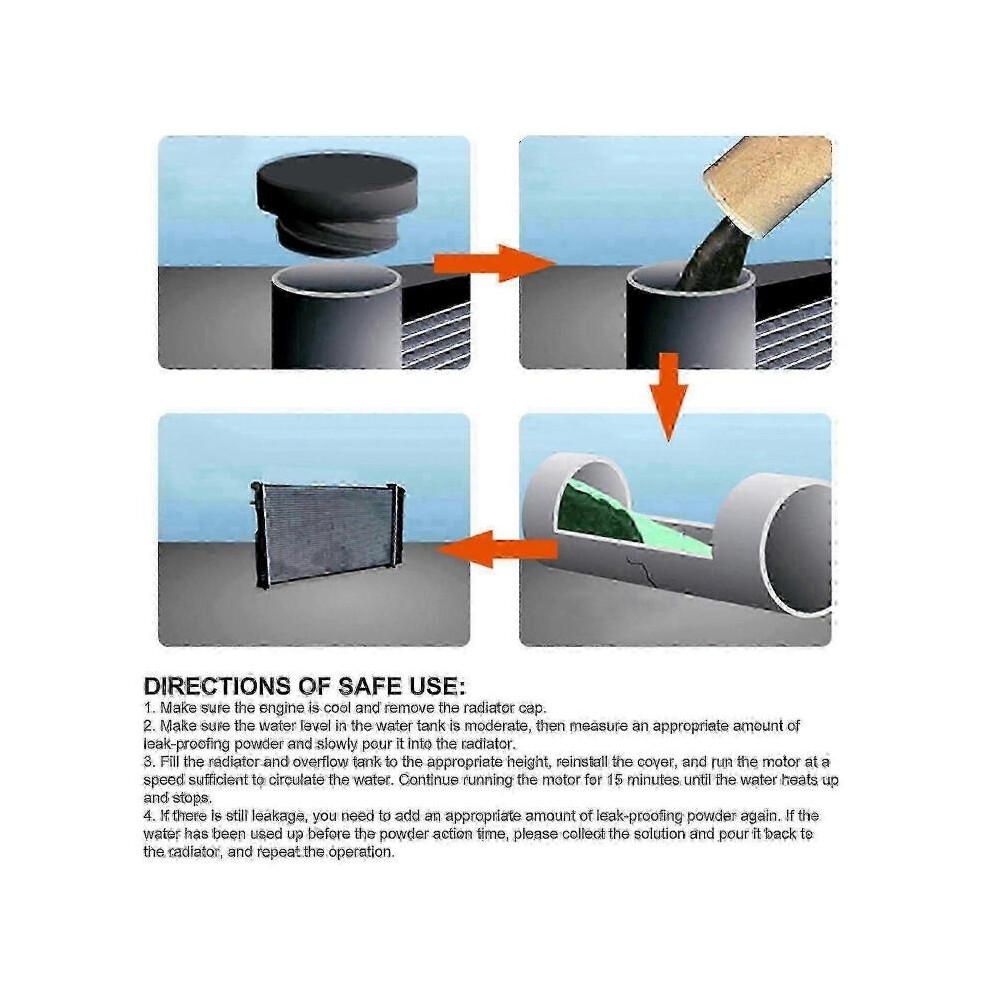 DIRECTIONS OF SAFE USE:
1. Make sure the engine is cool and remove the radiator cap.
2. Make sure the water level in the water tank is moderate, then measure an appropriate amount of leak-proofing powder and slowly pour it into the radiator.
3. Fill the radiator and overflow tank to the appropriate height, reinstall the cover, and run the motor at a speed sufficient to circulate the water. Continue running the motor for 15 minutes until the water heats up and stops.
4. If there is still leakage, you need to add an appropriate amount of leak-proofing powder again. If the water has been used up before the powder action time, please collect the solution and pour it back to the radiator, and repeat the operation.