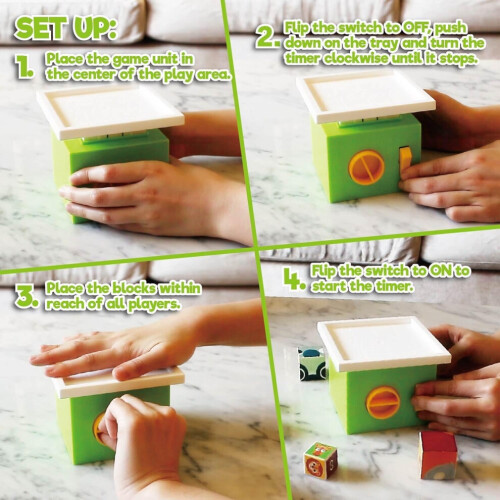 SET UP:

1. Place the game unit in the center of the play area.

2. Flip the switch to OFF, push down on the tray and turn the timer clockwise until it stops.

3. Place the blocks within reach of all players.

4. Flip the switch to ON to start the timer.