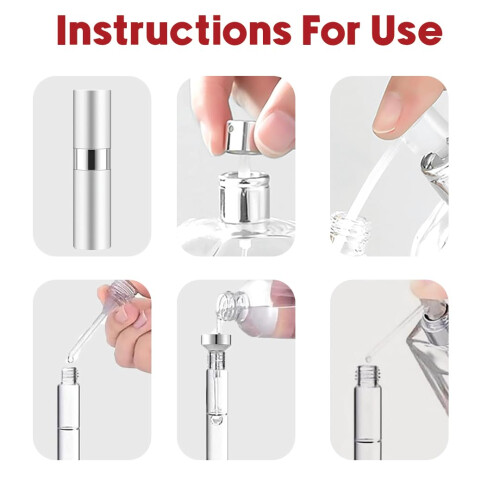 Instructions For Use