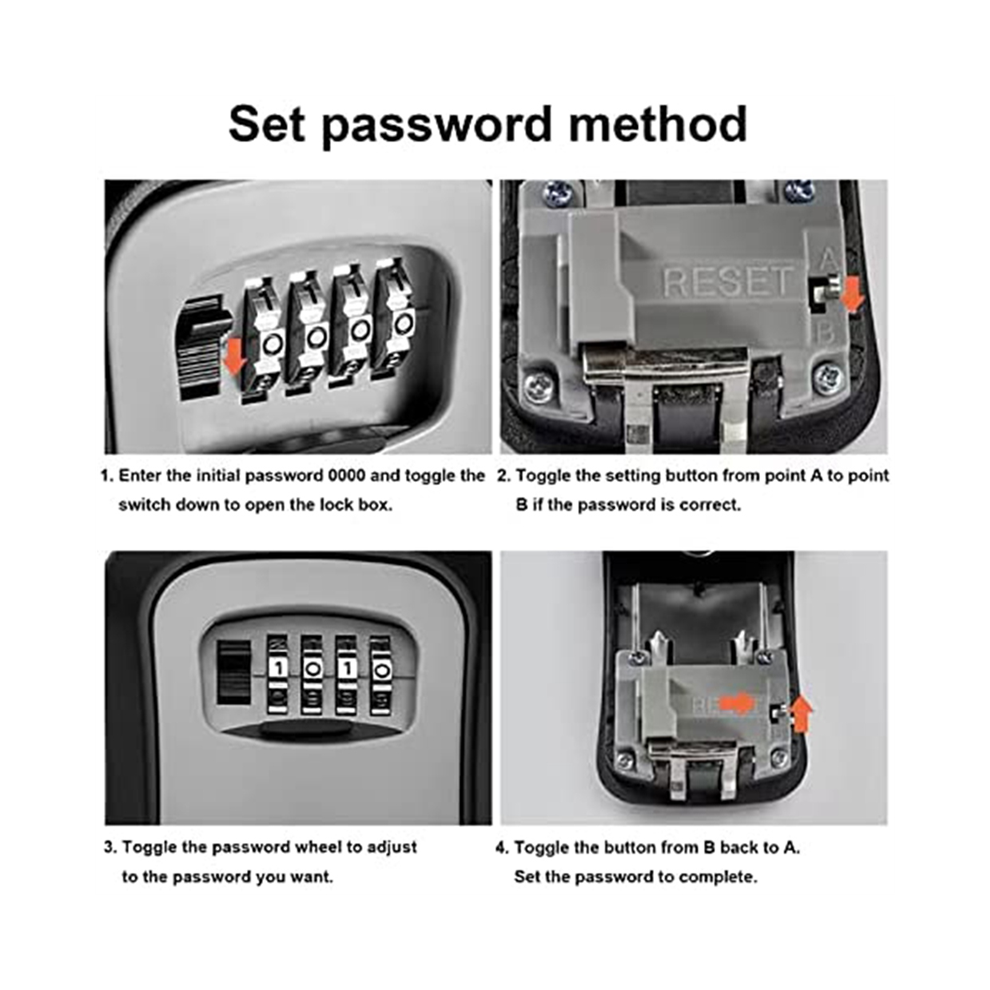 Set password method

0 0 0 0

RESET A B

1. Enter the initial password 0000 and toggle the switch down to open the lock box.

2. Toggle the setting button from point A to point B if the password is correct.

1 0 1 0

RESET

3. Toggle the password wheel to adjust to the password you want.

4. Toggle the button from B back to A. Set the password to complete.