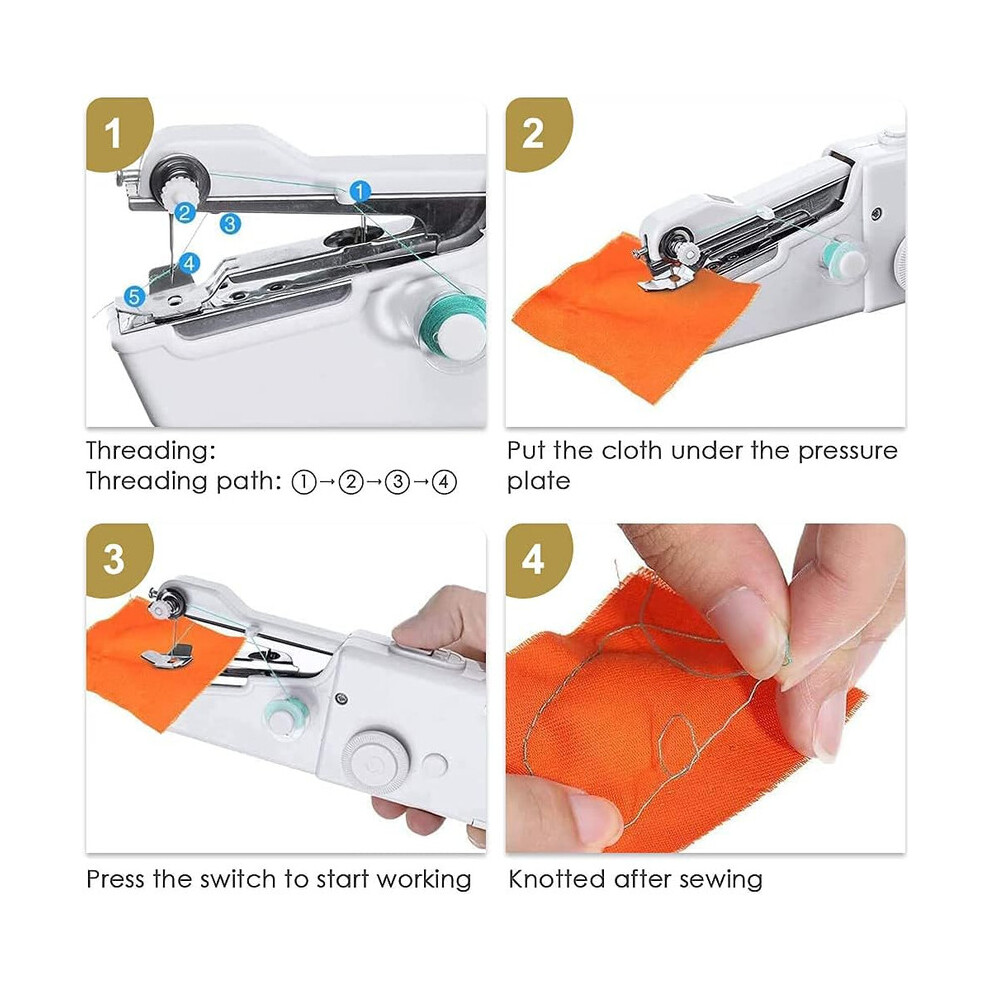 1

1
2
3
4
5

Threading:
Threading path: ①→②→③→④

2

Put the cloth under the pressure plate

3

Press the switch to start working

4

Knotted after sewing