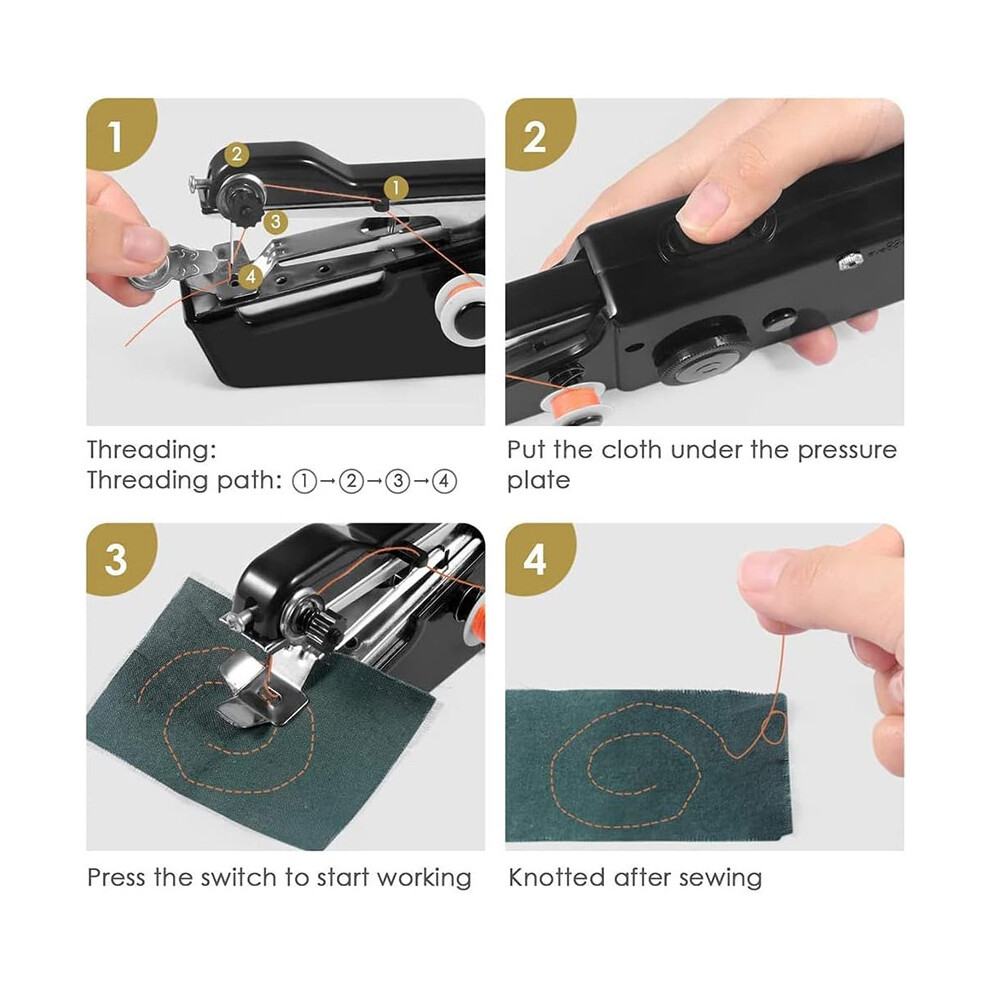 1

2

1

3

4

Threading:
Threading path: ①→②→③→④

2

Put the cloth under the pressure plate

3

Press the switch to start working

4

Knotted after sewing