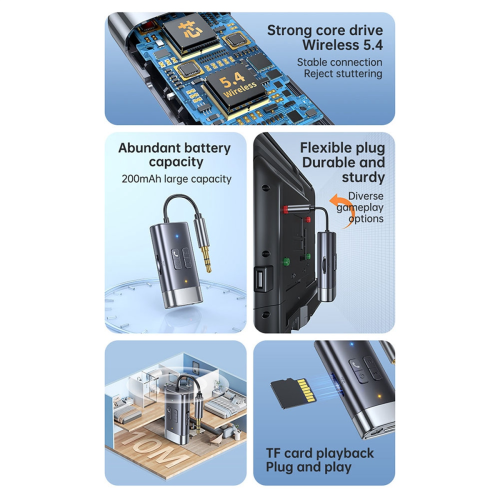 芯

5.4 Wireless

Strong core drive
Wireless 5.4

Stable connection
Reject stuttering

Abundant battery capacity
200mAh large capacity

Flexible plug
Durable and sturdy

Diverse gameplay options

10M

TF card playback
Plug and play