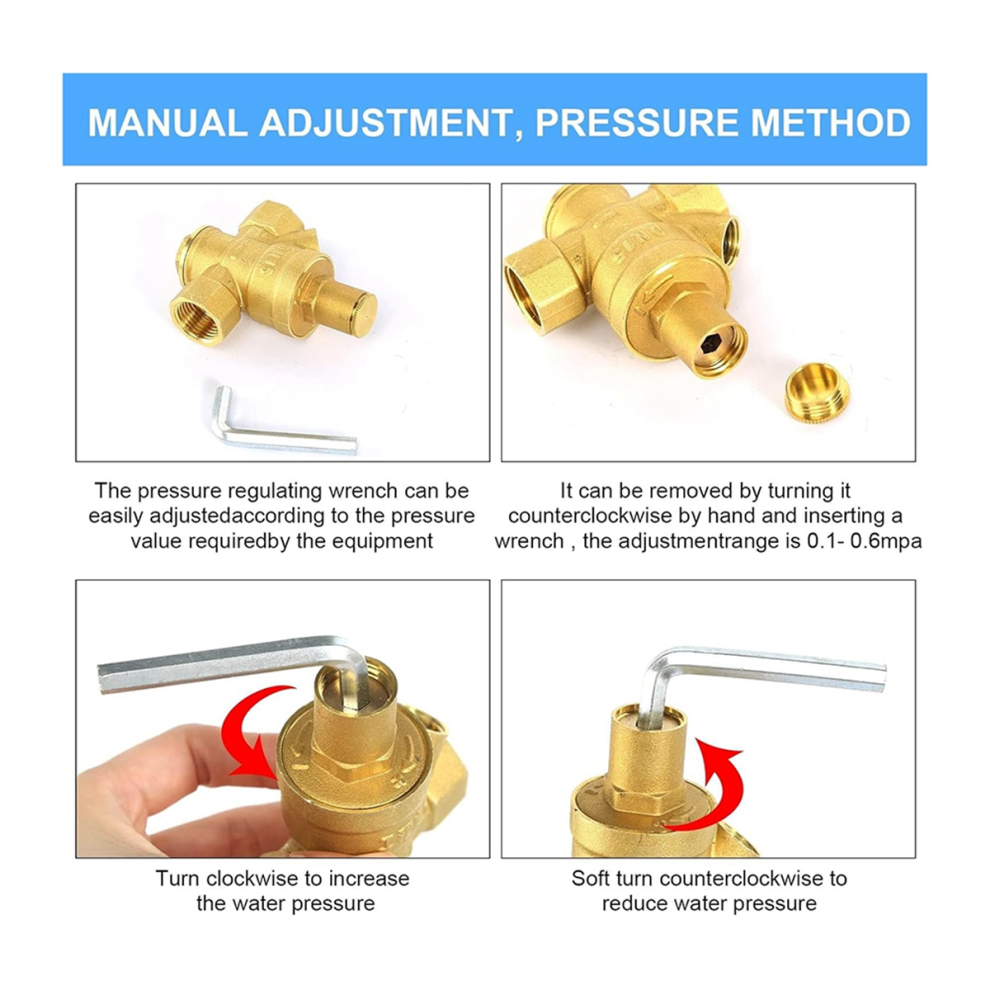 MANUAL ADJUSTMENT, PRESSURE METHOD

The pressure regulating wrench can be easily adjustedaccording to the pressure value requiredby the equipment

It can be removed by turning it counterclockwise by hand and inserting a wrench , the adjustmentrange is 0.1- 0.6mpa

Turn clockwise to increase the water pressure

Soft turn counterclockwise to reduce water pressure