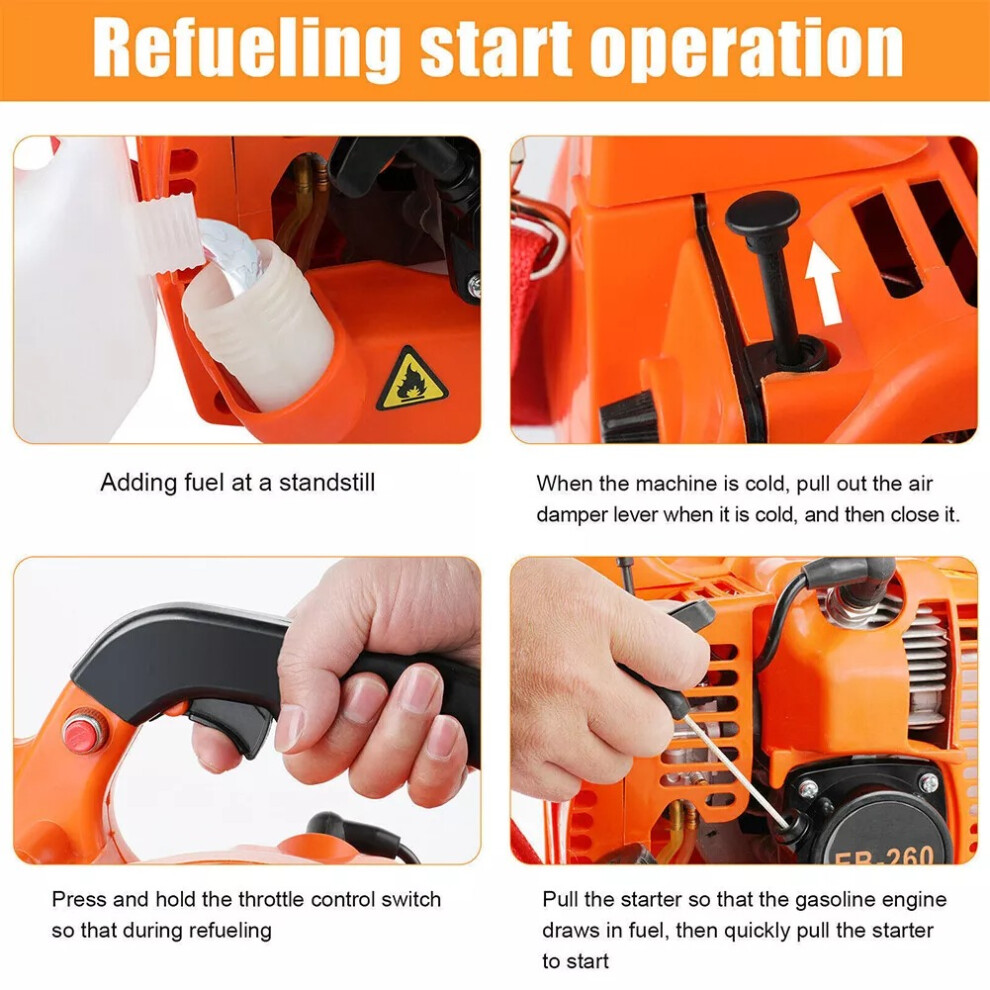 Refueling start operation

Adding fuel at a standstill

When the machine is cold, pull out the air damper lever when it is cold, and then close it.

Press and hold the throttle control switch so that during refueling

EB-260

Pull the starter so that the gasoline engine draws in fuel, then quickly pull the starter to start