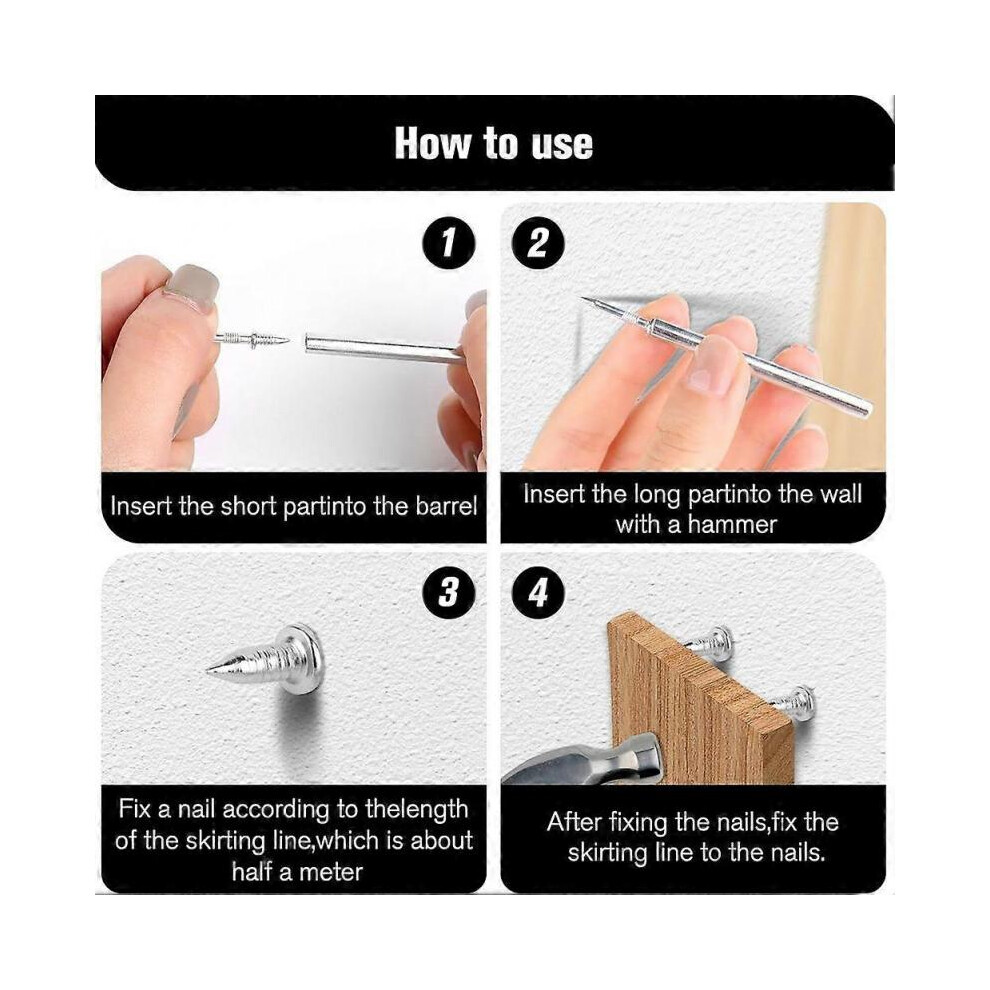 How to use

1

Insert the short partinto the barrel

2

Insert the long partinto the wall with a hammer

3

Fix a nail according to thelength of the skirting line,which is about half a meter

4

After fixing the nails,fix the skirting line to the nails.