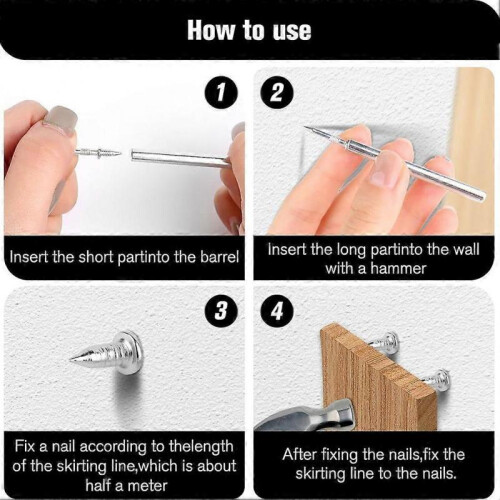 How to use

1

Insert the short partinto the barrel

2

Insert the long partinto the wall with a hammer

3

Fix a nail according to thelength of the skirting line,which is about half a meter

4

After fixing the nails,fix the skirting line to the nails.