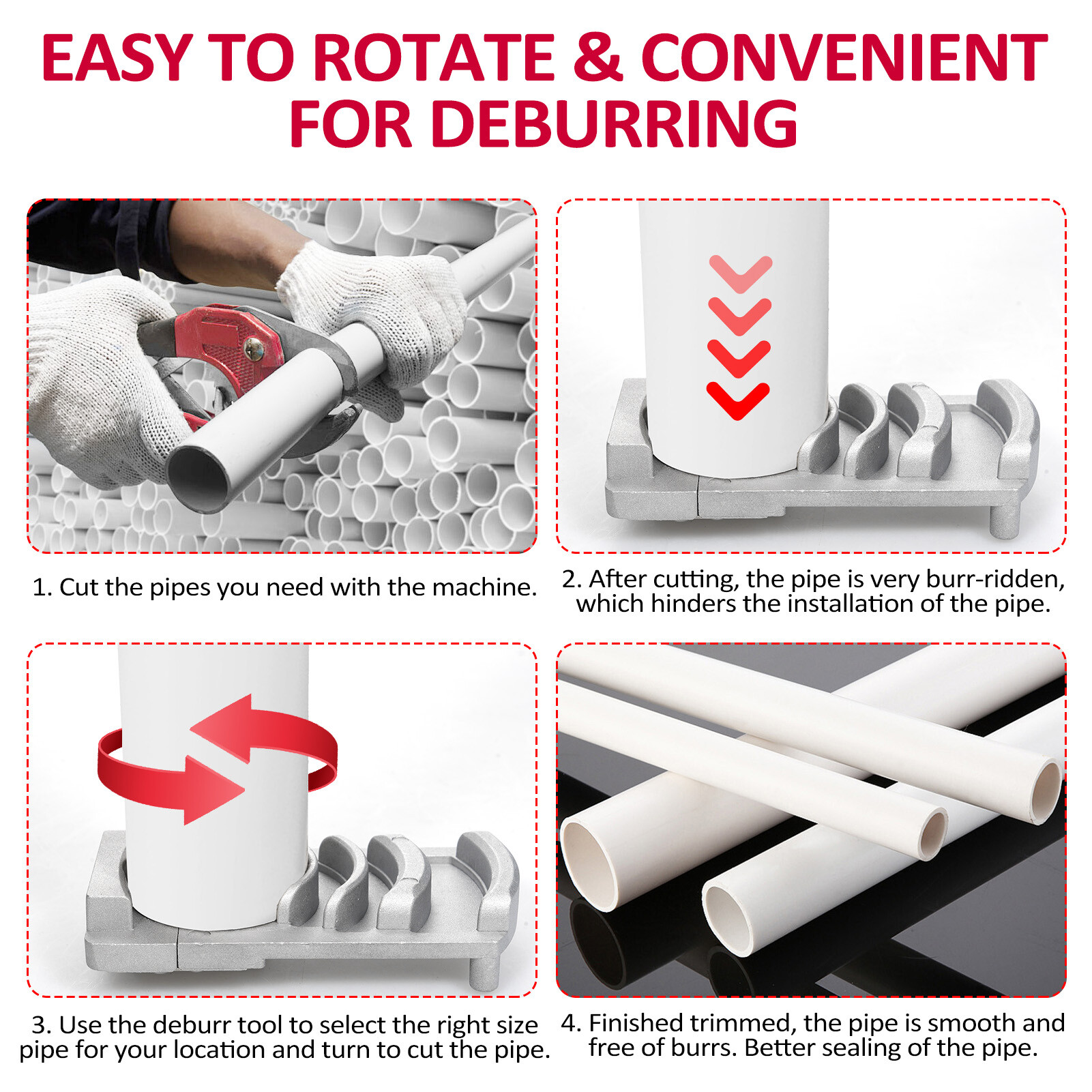 EASY TO ROTATE & CONVENIENT FOR DEBURRING

1. Cut the pipes you need with the machine.

2. After cutting, the pipe is very burr-ridden, which hinders the installation of the pipe.

3. Use the deburr tool to select the right size pipe for your location and turn to cut the pipe.

4. Finished trimmed, the pipe is smooth and free of burrs. Better sealing of the pipe.