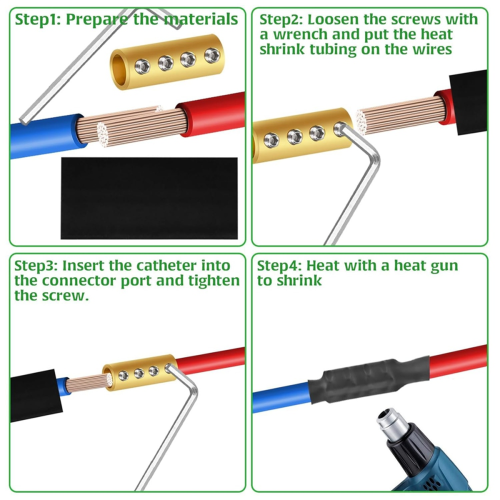 Step1: Prepare the materials

Step2: Loosen the screws with a wrench and put the heat shrink tubing on the wires

Step3: Insert the catheter into the connector port and tighten the screw.

Step4: Heat with a heat gun to shrink