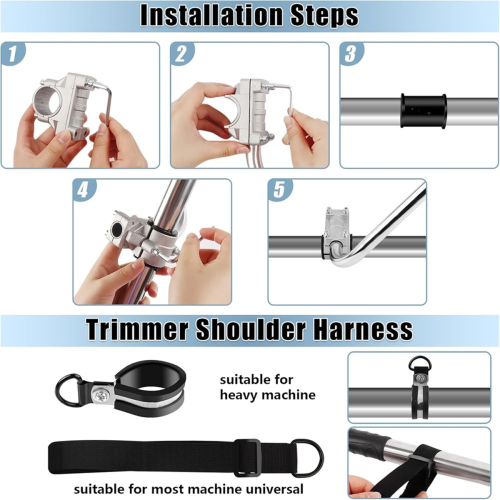 Installation Steps

1

2

3

4

5

Trimmer Shoulder Harness

suitable for heavy machine

suitable for most machine universal