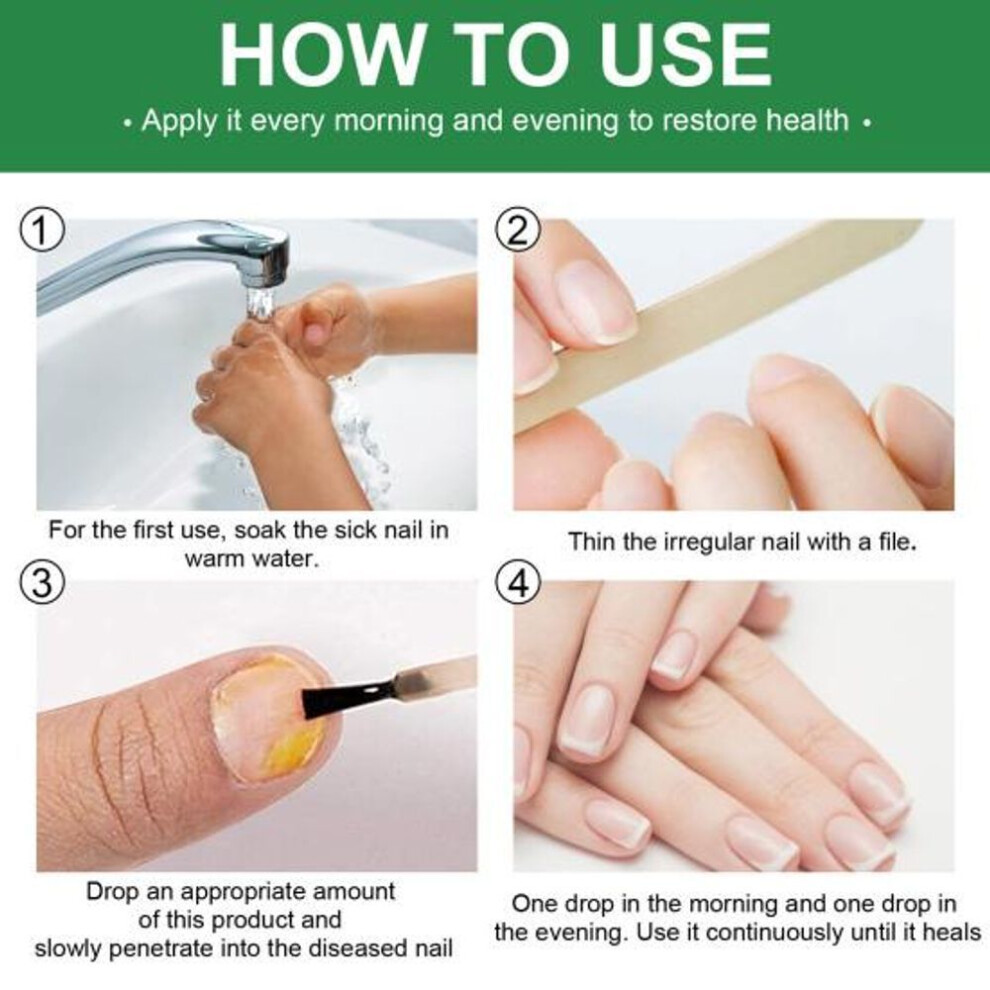 HOW TO USE

• Apply it every morning and evening to restore health •

①

For the first use, soak the sick nail in warm water.

②

Thin the irregular nail with a file.

③

Drop an appropriate amount of this product and slowly penetrate into the diseased nail

④

One drop in the morning and one drop in the evening. Use it continuously until it heals