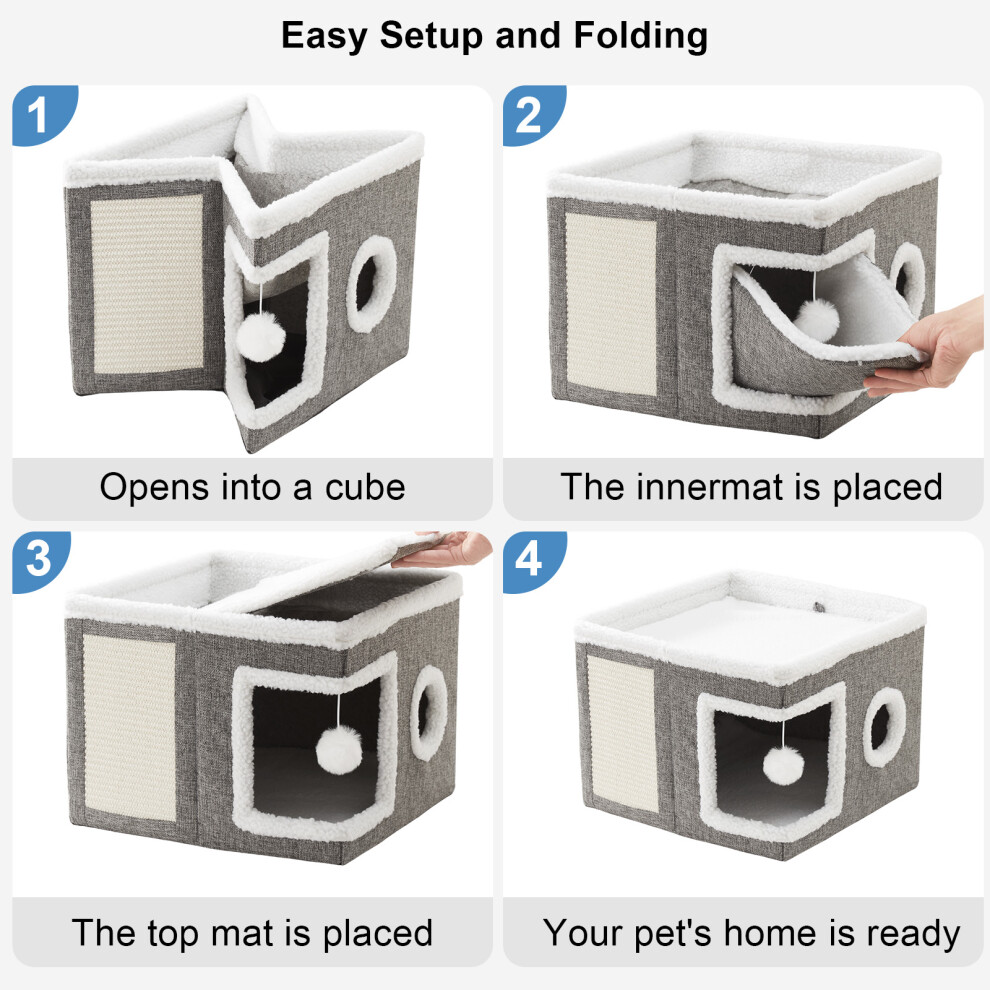 Easy Setup and Folding

1

Opens into a cube

2

The innermat is placed

3

The top mat is placed

4

Your pet's home is ready