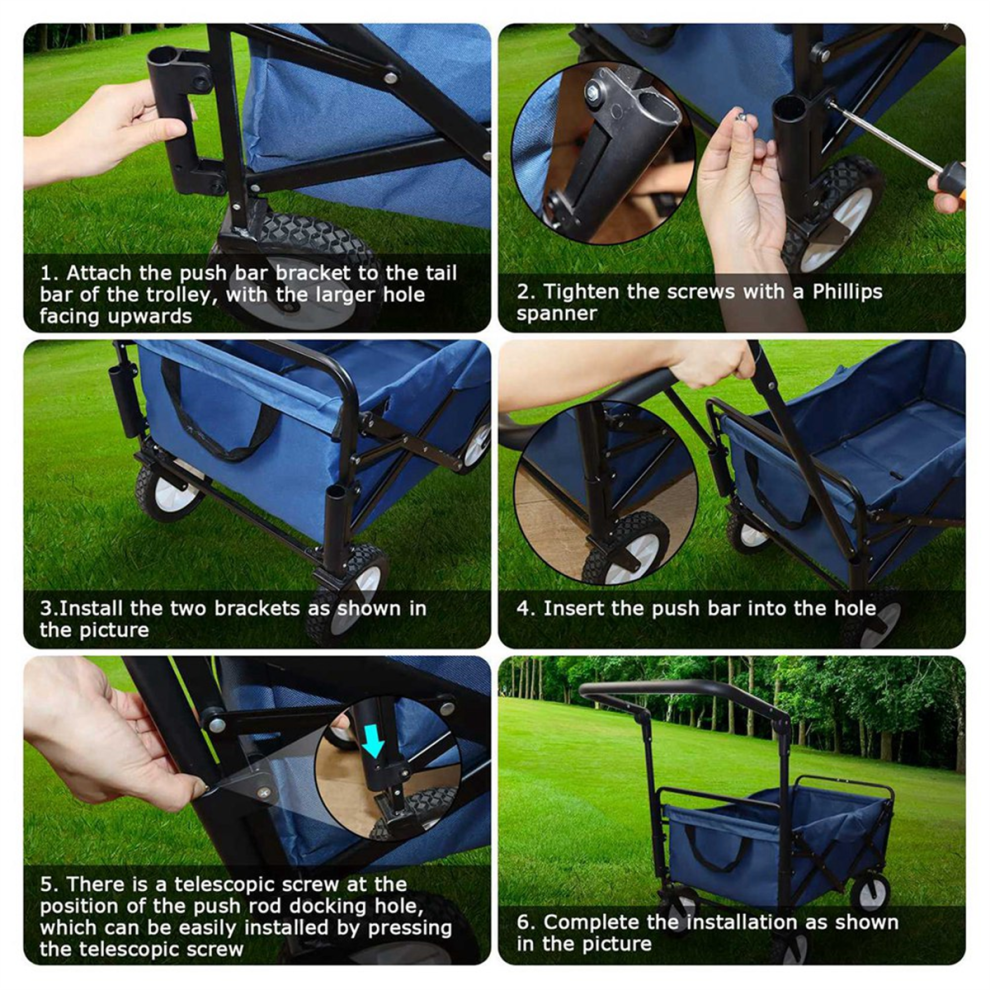 1. Attach the push bar bracket to the tail bar of the trolley, with the larger hole facing upwards

2. Tighten the screws with a Phillips spanner

3.Install the two brackets as shown in the picture

4. Insert the push bar into the hole

5. There is a telescopic screw at the position of the push rod docking hole, which can be easily installed by pressing the telescopic screw

6. Complete the installation as shown in the picture