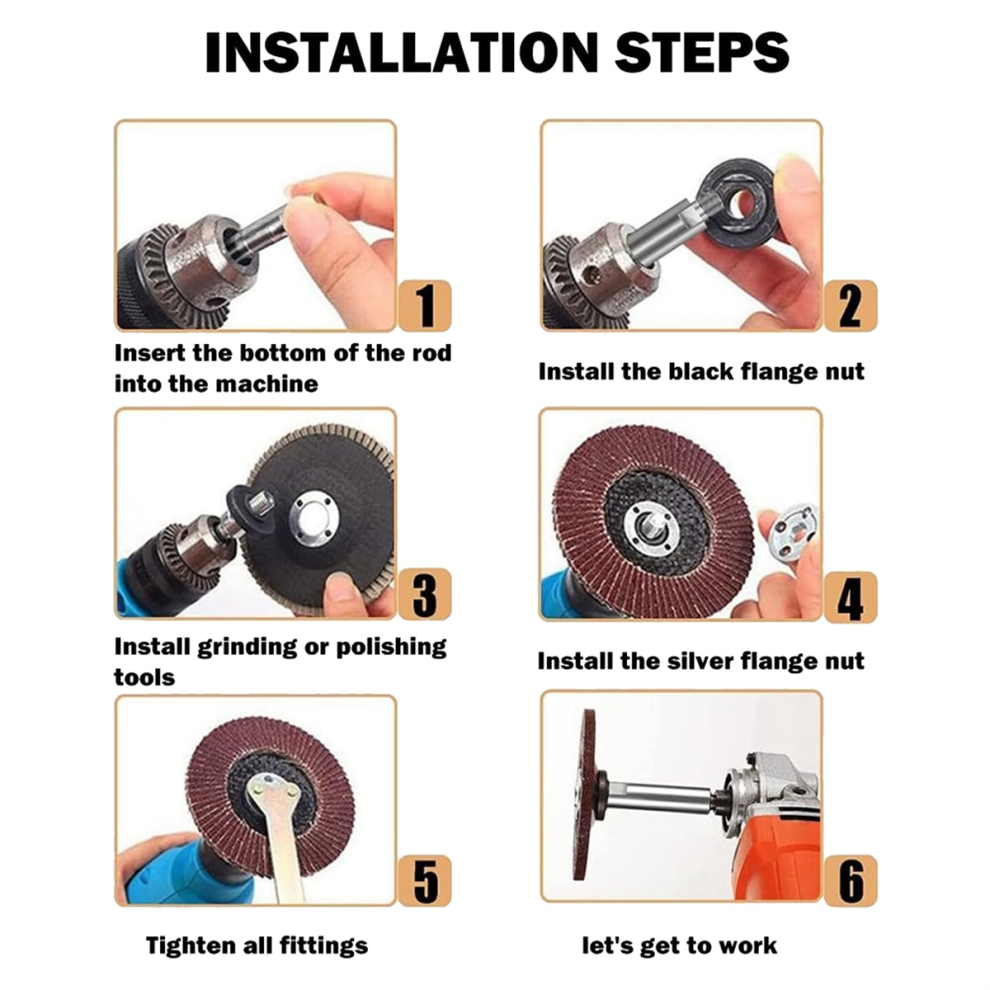 INSTALLATION STEPS

1

Insert the bottom of the rod into the machine

2

Install the black flange nut

3

Install grinding or polishing tools

4

Install the silver flange nut

5

Tighten all fittings

6

let's get to work