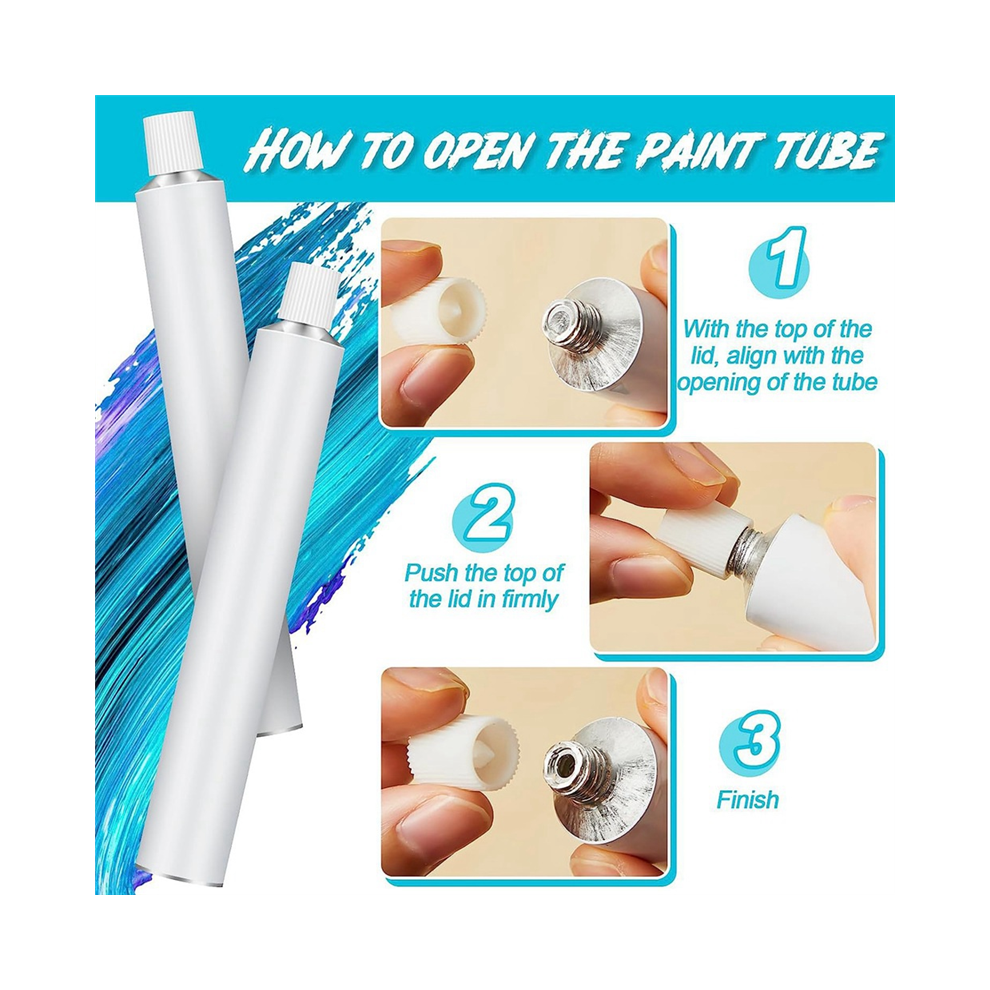 HOW TO OPEN THE PAINT TUBE

1

With the top of the lid, align with the opening of the tube

2

Push the top of the lid in firmly

3

Finish