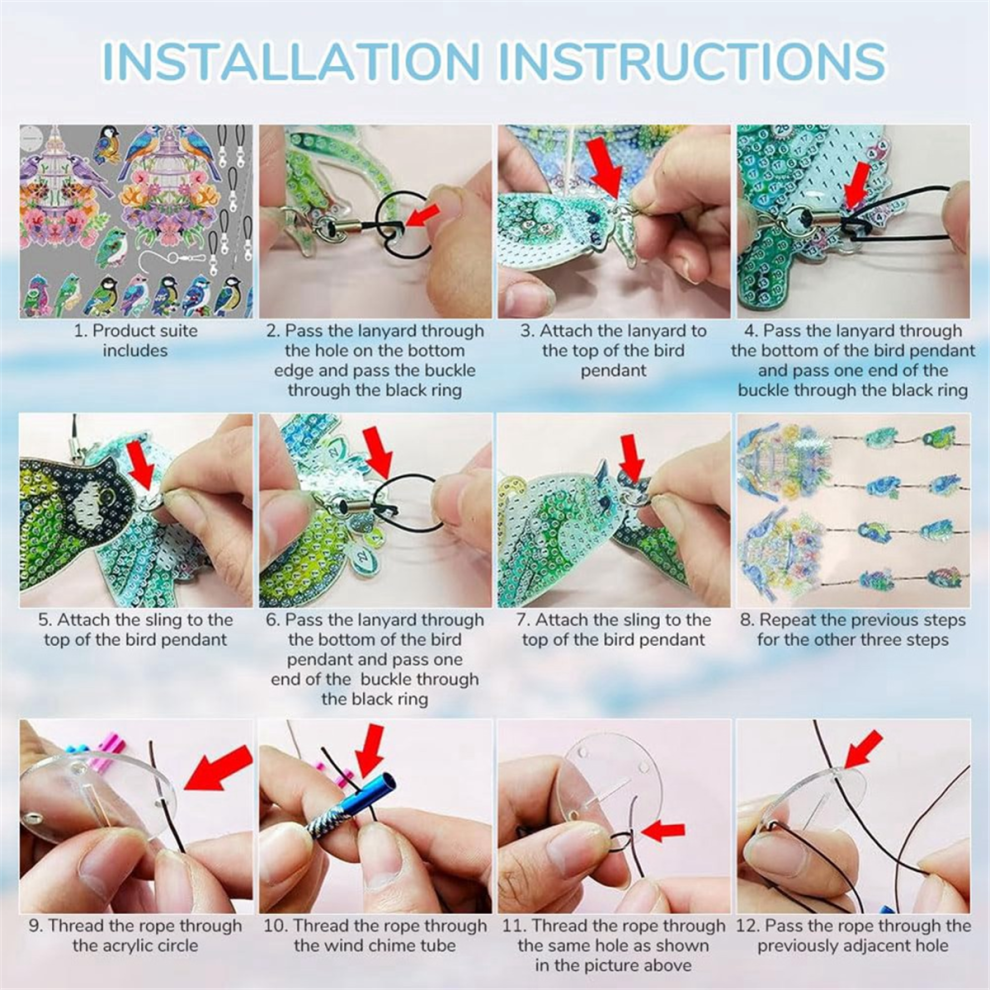 INSTALLATION INSTRUCTIONS

1. Product suite includes

2. Pass the lanyard through the hole on the bottom edge and pass the buckle through the black ring

3. Attach the lanyard to the top of the bird pendant

4. Pass the lanyard through the bottom of the bird pendant and pass one end of the buckle through the black ring

5. Attach the sling to the top of the bird pendant

6. Pass the lanyard through the bottom of the bird pendant and pass one end of the buckle through the black ring

7. Attach the sling to the top of the bird pendant

8. Repeat the previous steps for the other three steps

9. Thread the rope through the acrylic circle

10. Thread the rope through the wind chime tube

11. Thread the rope through the same hole as shown in the picture above

12. Pass the rope through the previously adjacent hole