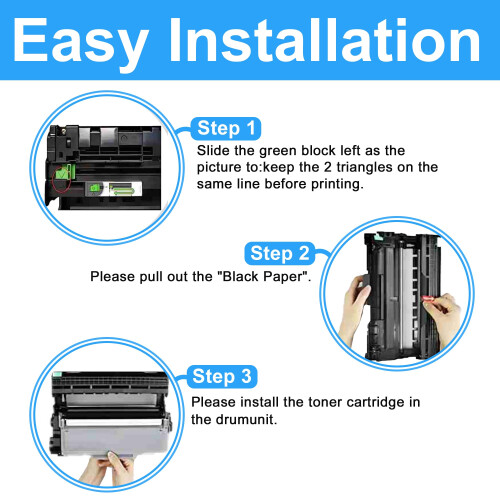 Easy Installation

Step 1
Slide the green block left as the picture to:keep the 2 triangles on the same line before printing.

Step 2
Please pull out the "Black Paper".

Step 3
Please install the toner cartridge in the drumunit.