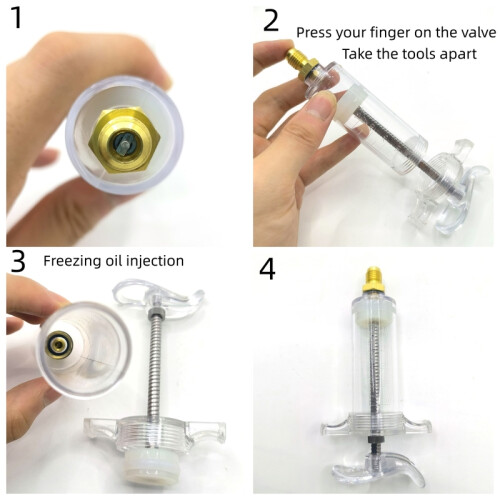 1

2 Press your finger on the valve
Take the tools apart

3 Freezing oil injection

4