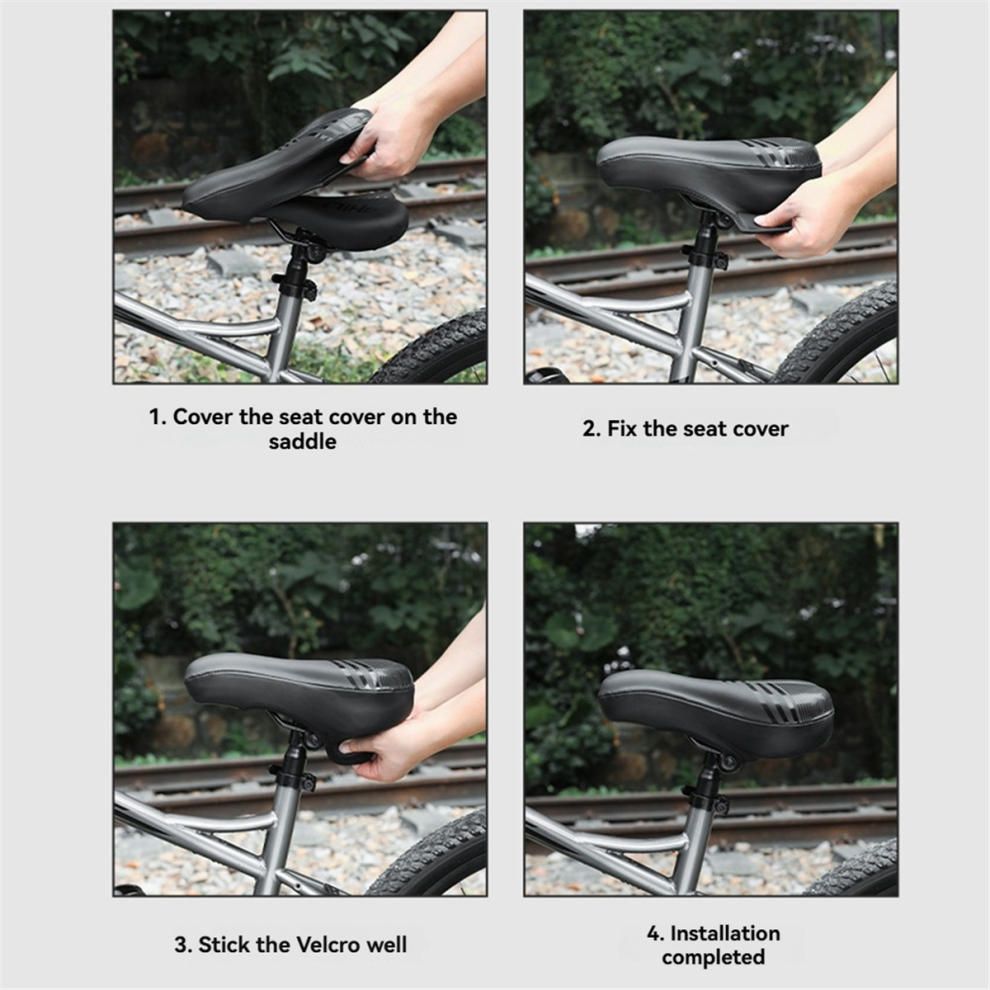 1. Cover the seat cover on the saddle

2. Fix the seat cover

3. Stick the Velcro well

4. Installation completed