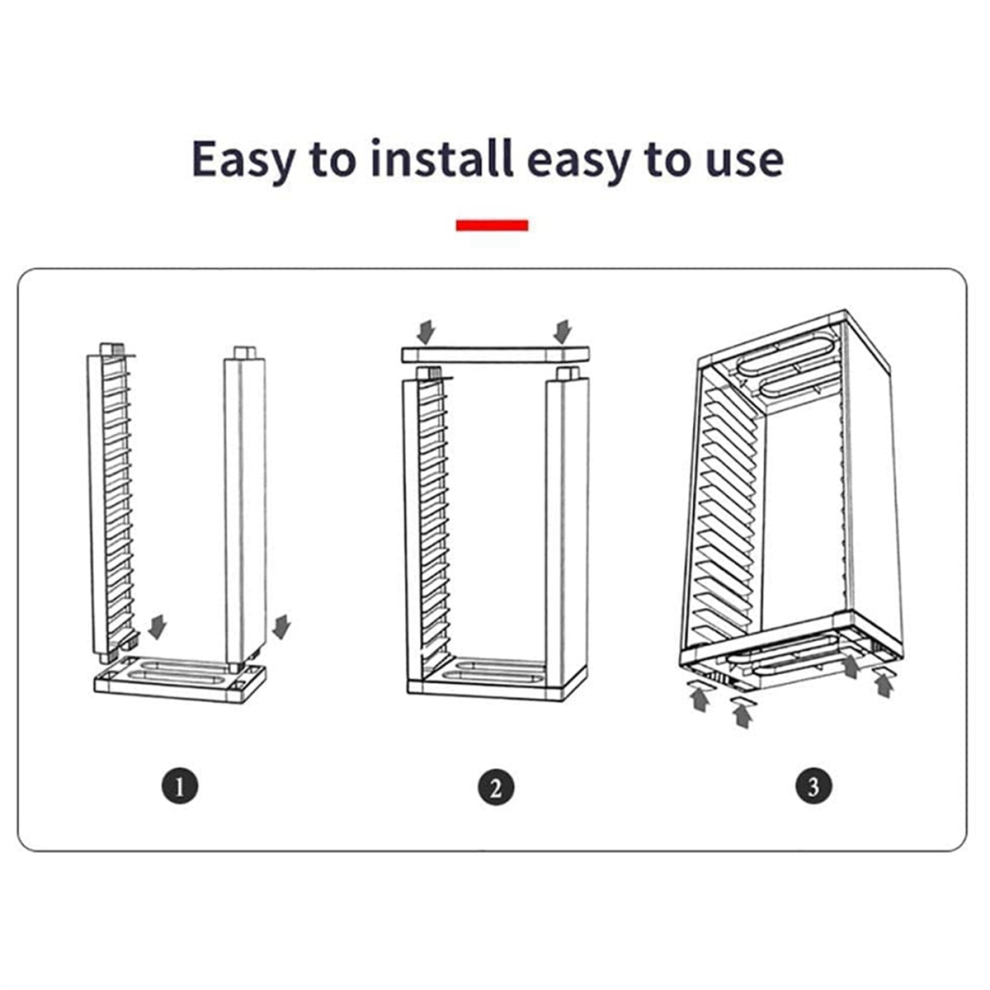 Easy to install easy to use

1

2

3