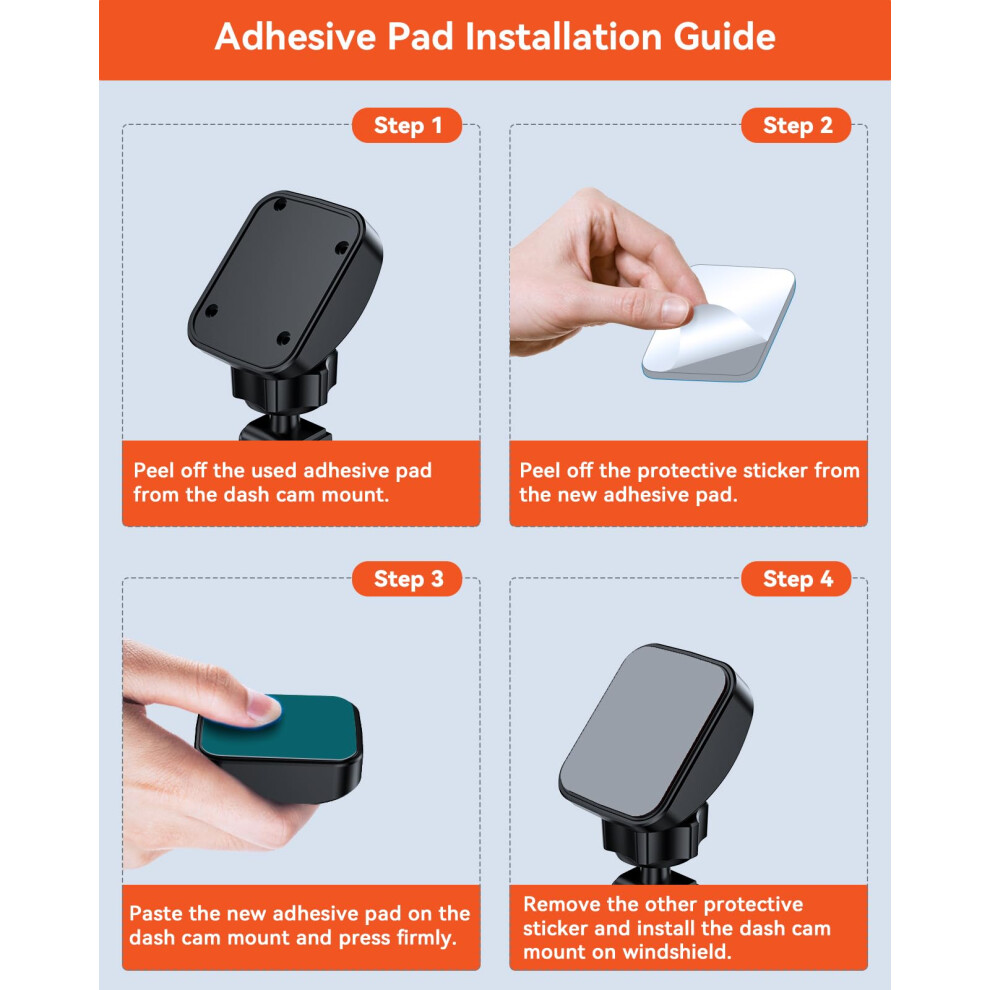 Adhesive Pad Installation Guide

Step 1

Peel off the used adhesive pad from the dash cam mount.

Step 2

Peel off the protective sticker from the new adhesive pad.

Step 3

Paste the new adhesive pad on the dash cam mount and press firmly.

Step 4

Remove the other protective sticker and install the dash cam mount on windshield.