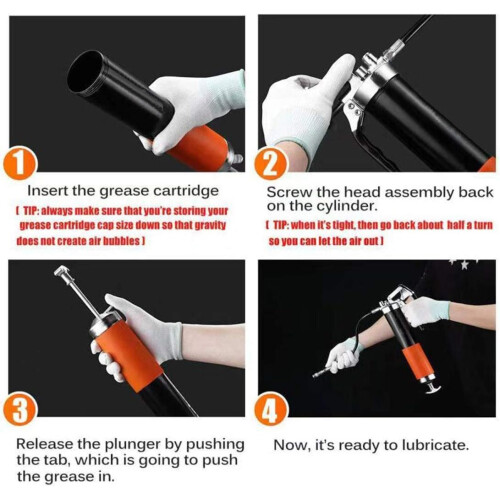 1

Insert the grease cartridge

( TIP: always make sure that you're storing your grease cartridge cap size down so that gravity does not create air bubbles )

2

Screw the head assembly back on the cylinder.

( TIP: when it's tight, then go back about half a turn so you can let the air out )

3

Release the plunger by pushing the tab, which is going to push the grease in.

4

Now, it's ready to lubricate.