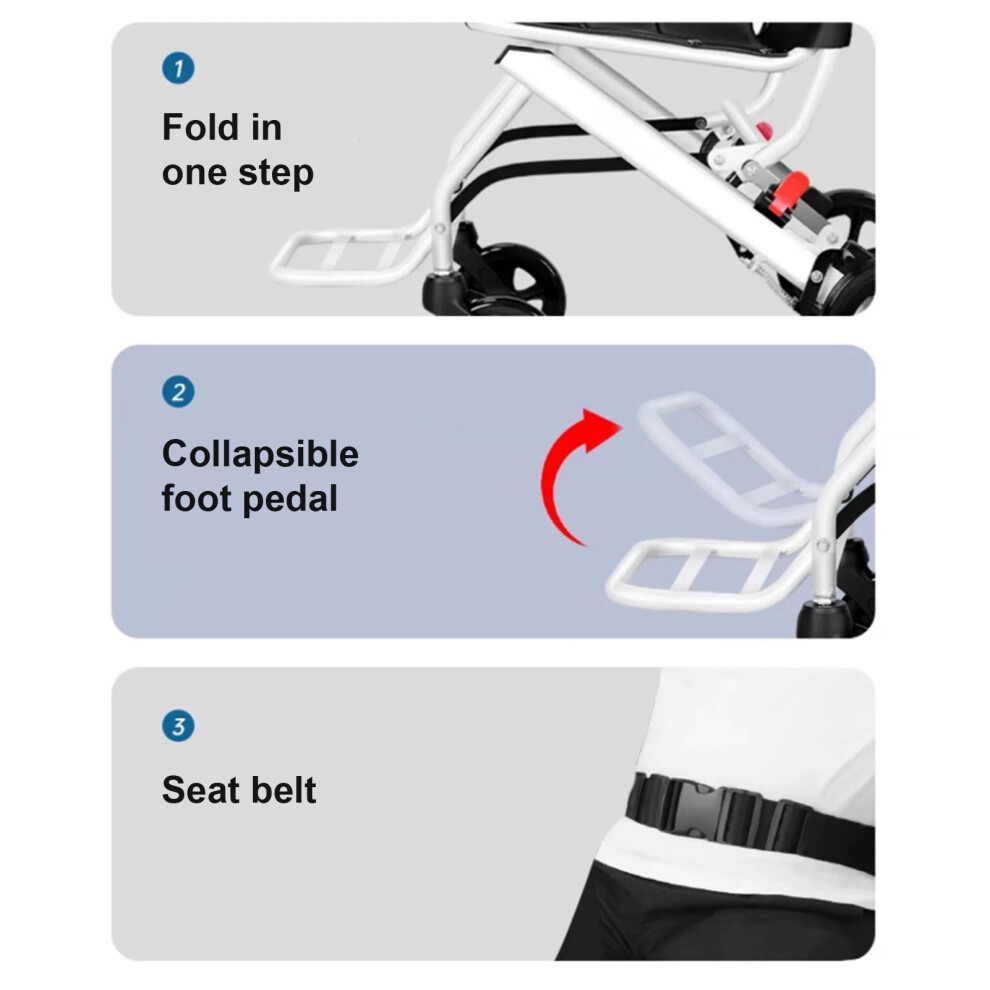 1

Fold in one step

2

Collapsible foot pedal

3

Seat belt