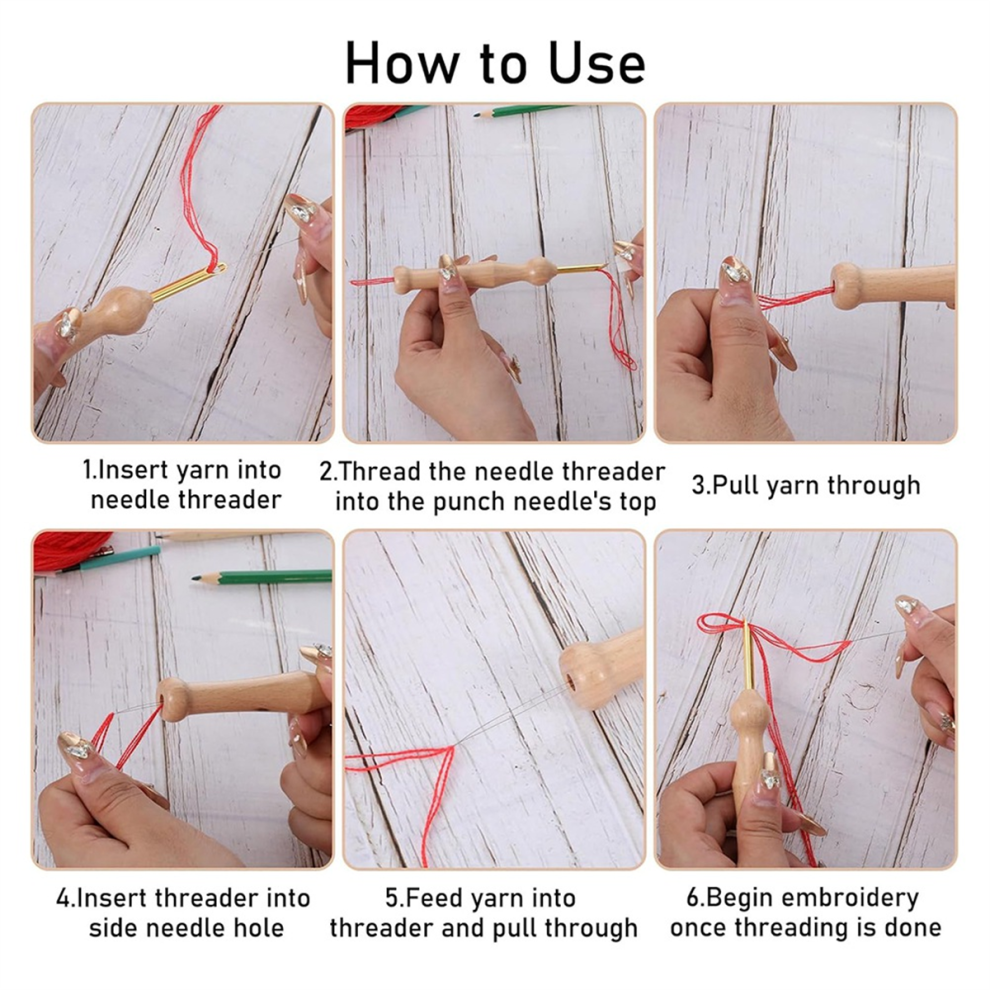 How to Use

1.Insert yarn into needle threader

2.Thread the needle threader into the punch needle's top

3.Pull yarn through

4.Insert threader into side needle hole

5.Feed yarn into threader and pull through

6.Begin embroidery once threading is done