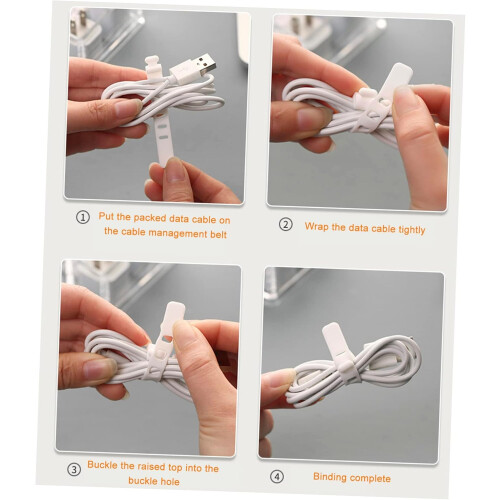 ① Put the packed data cable on the cable management belt

② Wrap the data cable tightly

③ Buckle the raised top into the buckle hole

④ Binding complete