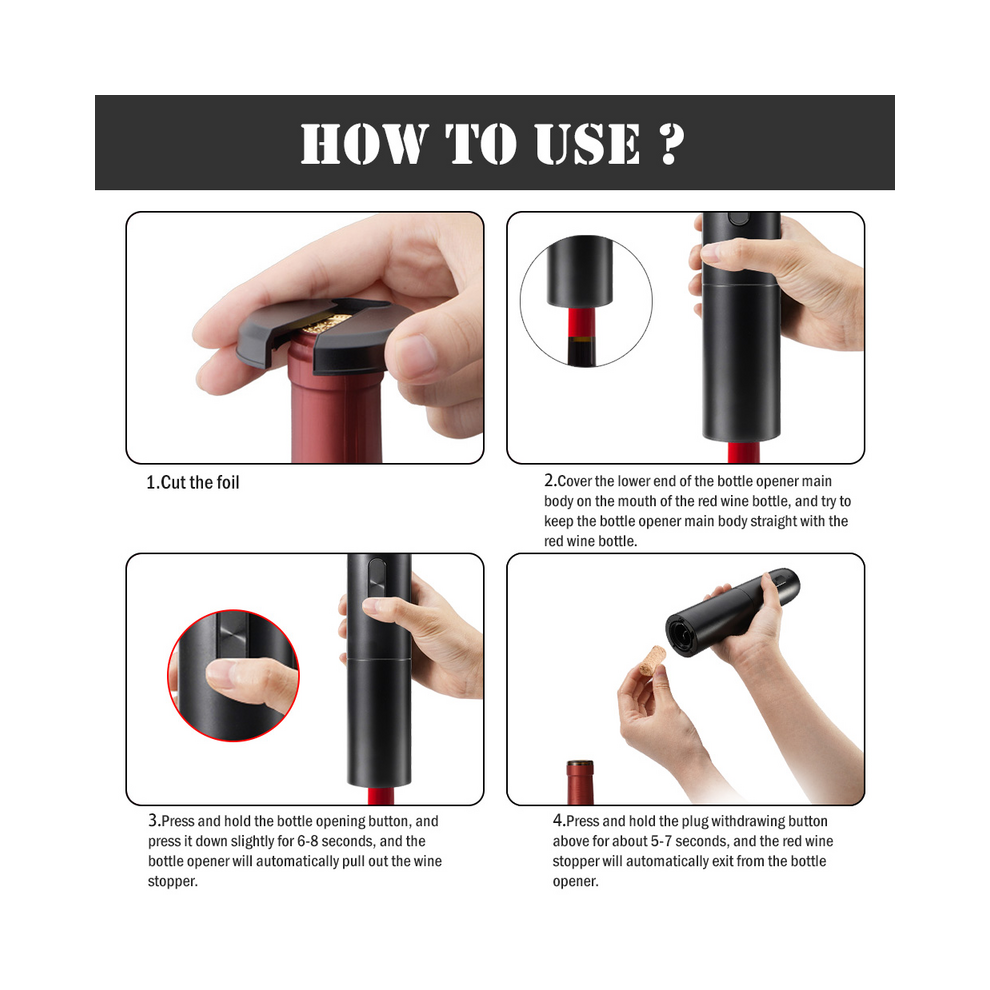 HOW TO USE ?

1.Cut the foil

2.Cover the lower end of the bottle opener main body on the mouth of the red wine bottle, and try to keep the bottle opener main body straight with the red wine bottle.

3.Press and hold the bottle opening button, and press it down slightly for 6-8 seconds, and the bottle opener will automatically pull out the wine stopper.

4.Press and hold the plug withdrawing button above for about 5-7 seconds, and the red wine stopper will automatically exit from the bottle opener.