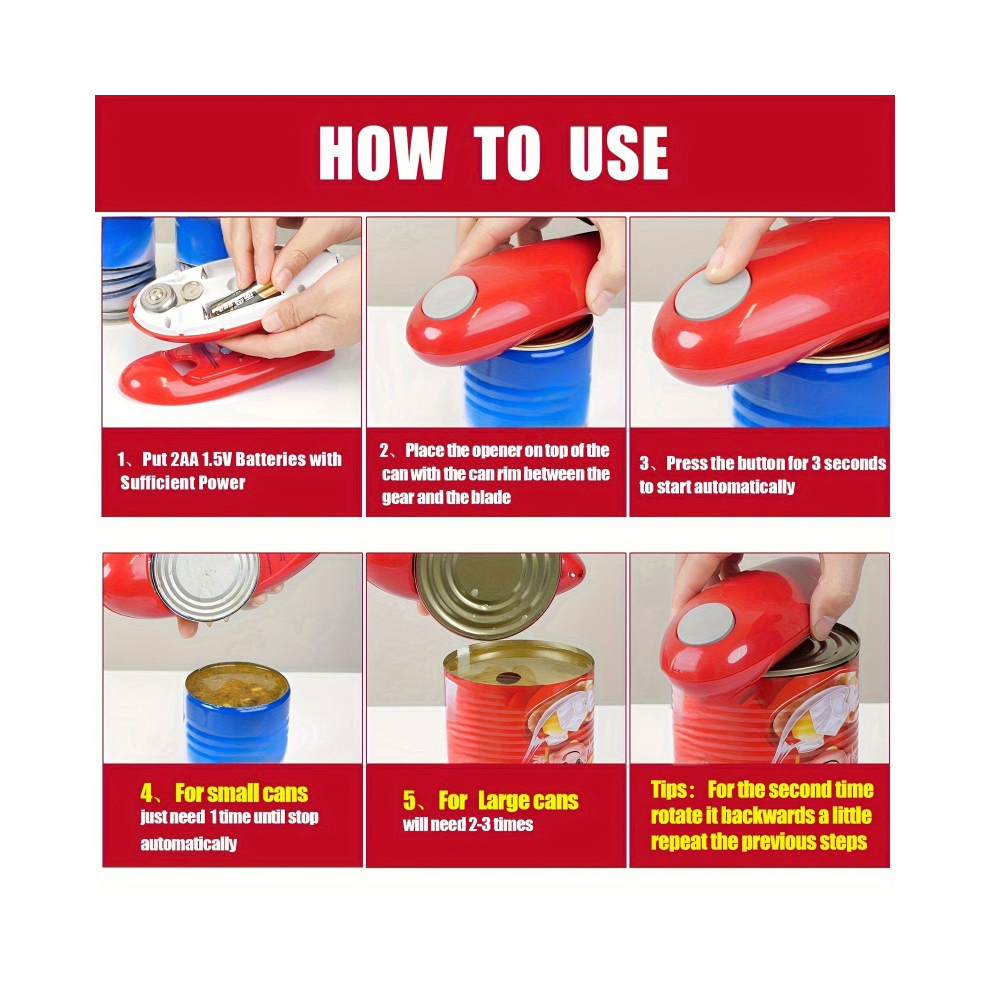 HOW TO USE

1、Put 2AA 1.5V Batteries with Sufficient Power

2、Place the opener on top of the can with the can rim between the gear and the blade

3、Press the button for 3 seconds to start automatically

4、For small cans
just need 1 time until stop automatically

5、For Large cans
will need 2-3 times

Tips: For the second time rotate it backwards a little repeat the previous steps