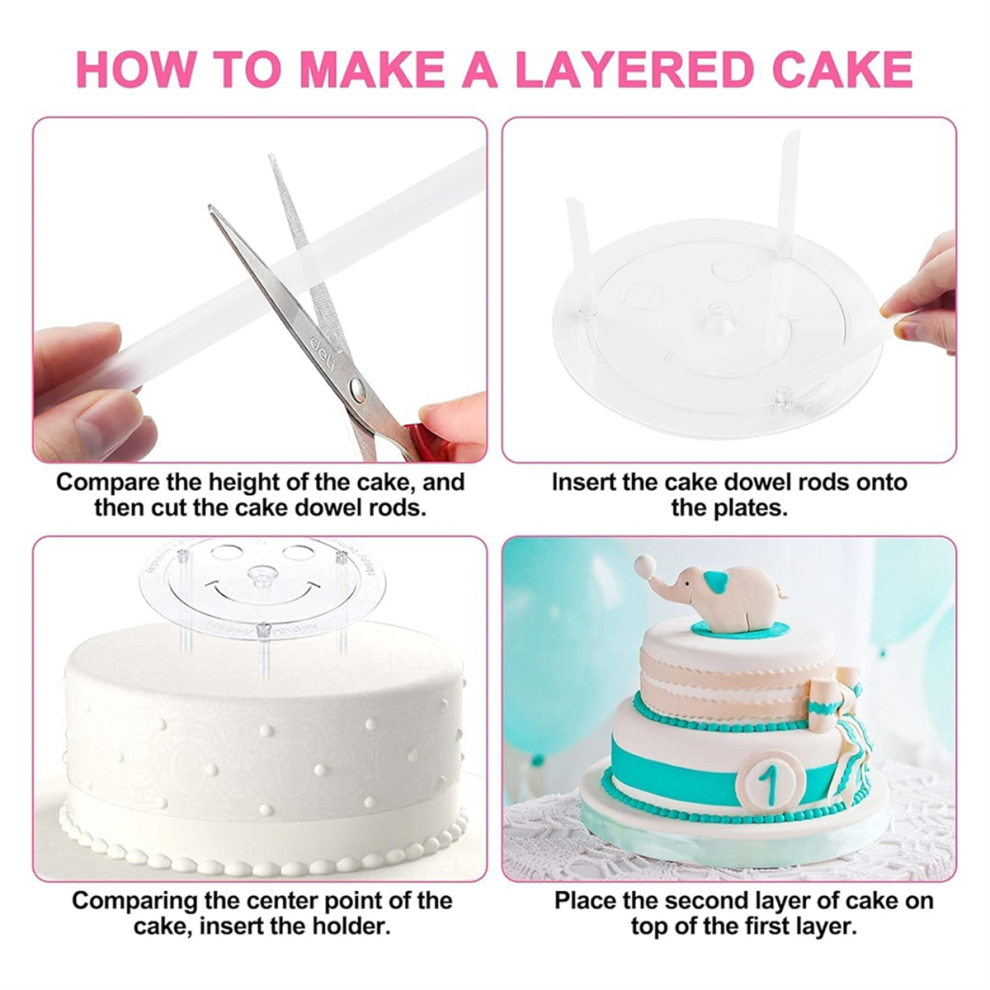 HOW TO MAKE A LAYERED CAKE

deli

Compare the height of the cake, and then cut the cake dowel rods.

Insert the cake dowel rods onto the plates.

Comparing the center point of the cake, insert the holder.

1

Place the second layer of cake on top of the first layer.