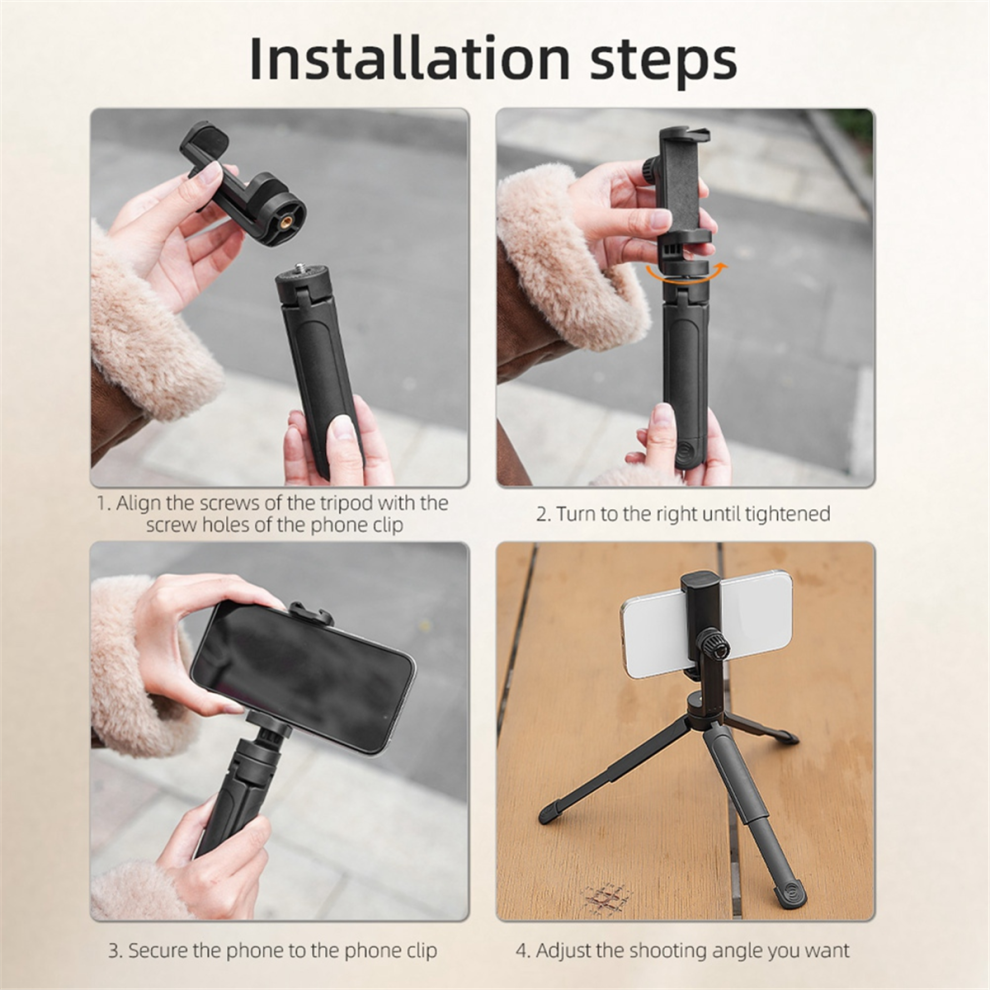 Installation steps

1. Align the screws of the tripod with the screw holes of the phone clip

2. Turn to the right until tightened

3. Secure the phone to the phone clip

4. Adjust the shooting angle you want