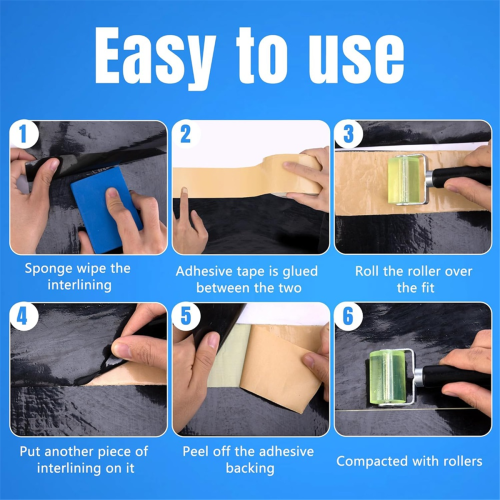 Easy to use

1

Sponge wipe the interlining

2

Adhesive tape is glued between the two

3

Roll the roller over the fit

4

Put another piece of interlining on it

5

Peel off the adhesive backing

6

Compacted with rollers