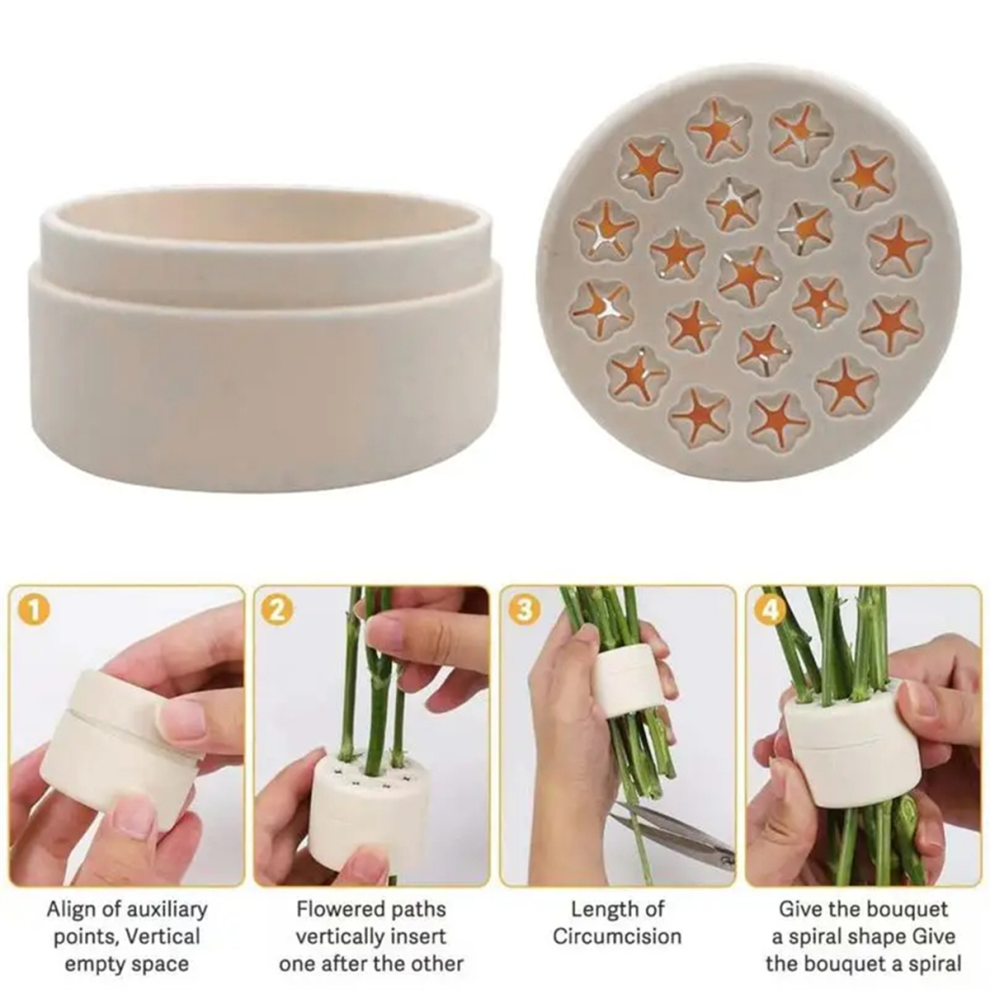 1

Align of auxiliary points, Vertical empty space

2

Flowered paths vertically insert one after the other

3

Length of Circumcision

4

Give the bouquet a spiral shape Give the bouquet a spiral