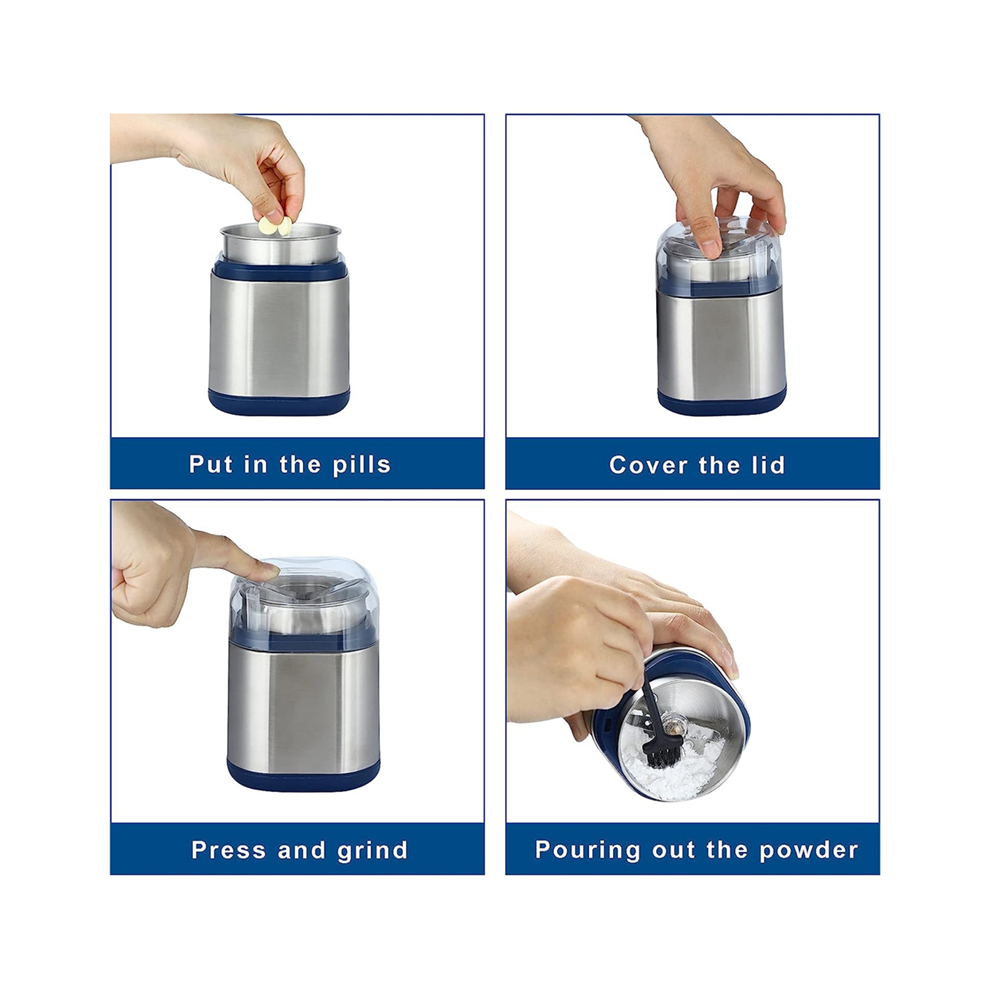 Put in the pills

Cover the lid

Press and grind

Pouring out the powder