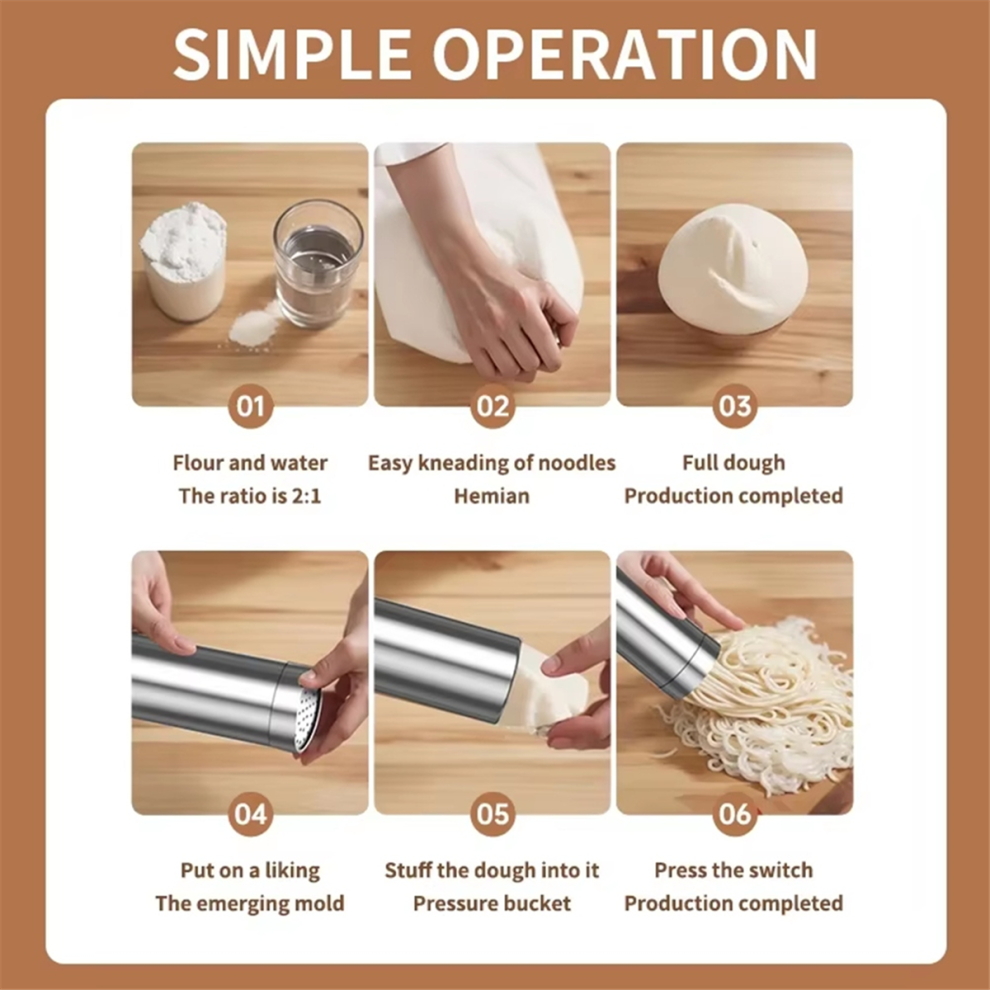 SIMPLE OPERATION

01

Flour and water
The ratio is 2:1

02

Easy kneading of noodles
Hemian

03

Full dough
Production completed

04

Put on a liking
The emerging mold

05

Stuff the dough into it
Pressure bucket

06

Press the switch
Production completed