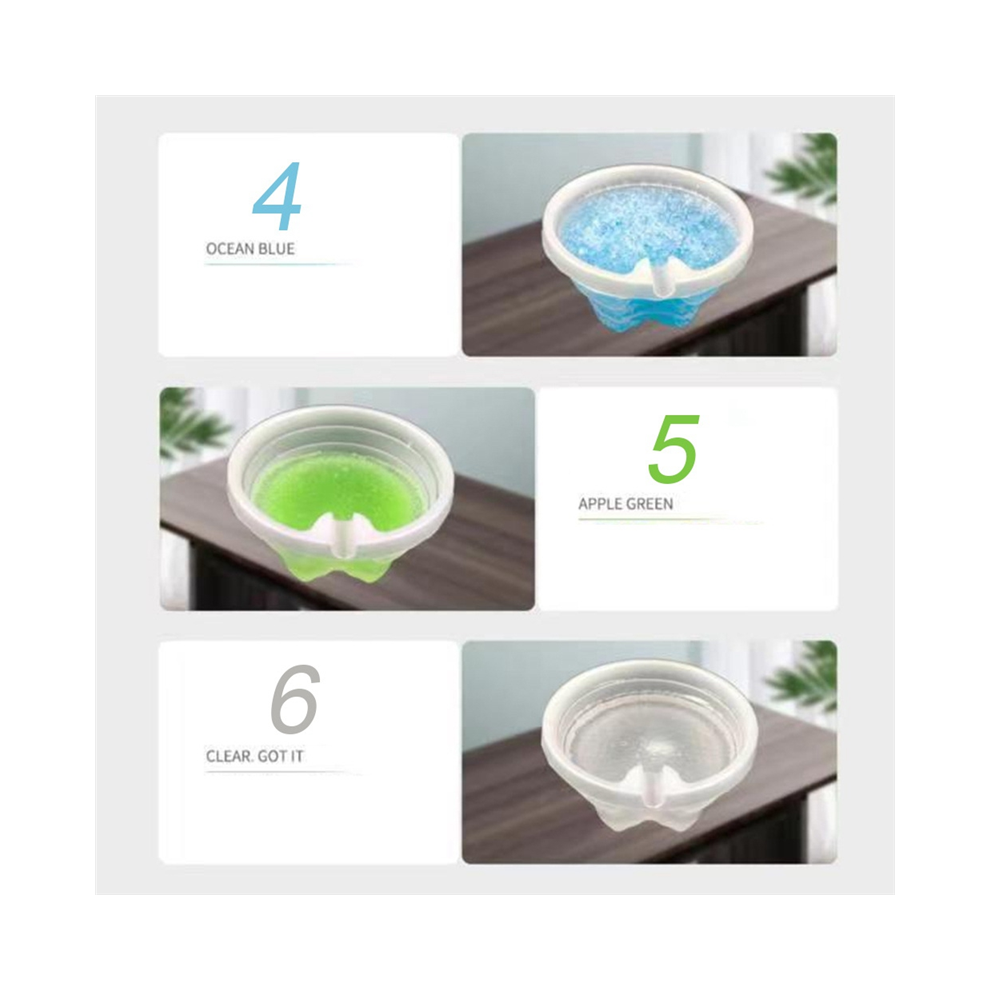 4
OCEAN BLUE

5
APPLE GREEN

6
CLEAR. GOT IT