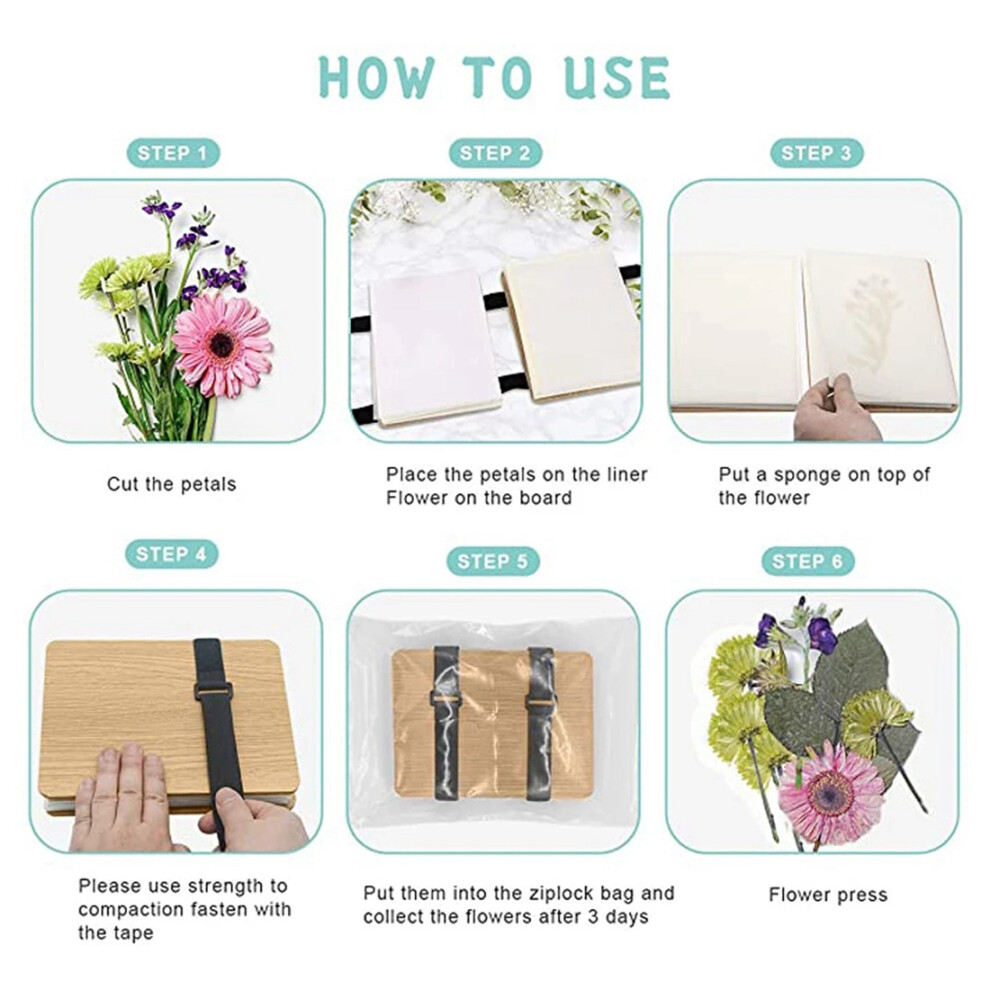 HOW TO USE

STEP 1

Cut the petals

STEP 2

Place the petals on the liner
Flower on the board

STEP 3

Put a sponge on top of the flower

STEP 4

Please use strength to compaction fasten with the tape

STEP 5

Put them into the ziplock bag and collect the flowers after 3 days

STEP 6

Flower press