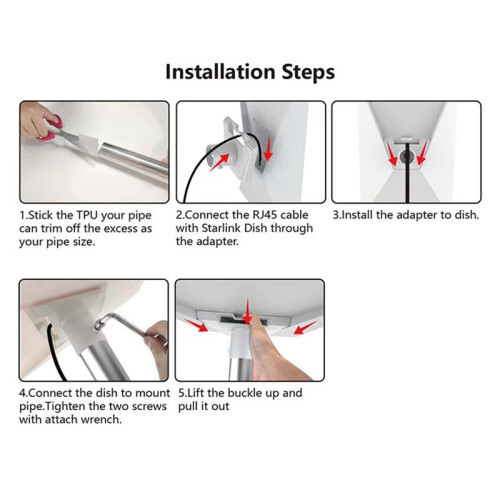 Installation Steps

1.Stick the TPU your pipe can trim off the excess as your pipe size.

2.Connect the RJ45 cable with Starlink Dish through the adapter.

3.Install the adapter to dish.

4.Connect the dish to mount pipe.Tighten the two screws with attach wrench.

5.Lift the buckle up and pull it out