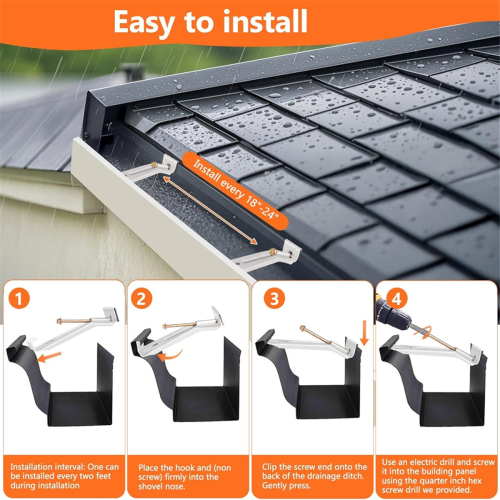 Easy to install

Install every 18"-24"

1

Installation interval: One can be installed every two feet during installation

2

Place the hook and (non screw) firmly into the shovel nose.

3

Clip the screw end onto the back of the drainage ditch. Gently press.

4

Use an electric drill and screw it into the building panel using the quarter inch hex screw drill we provided.