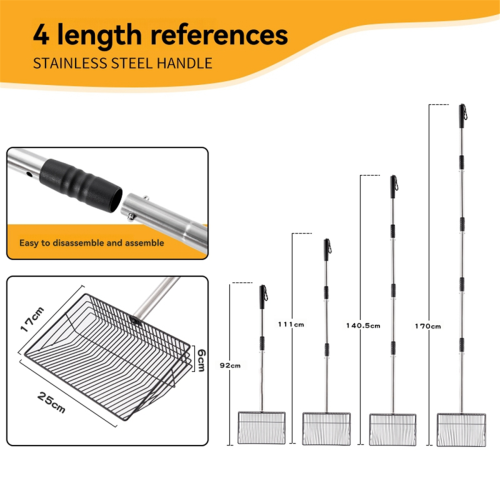 4 length references

STAINLESS STEEL HANDLE

Easy to disassemble and assemble

17cm

6cm

25cm

92cm

111cm

140.5cm

170cm